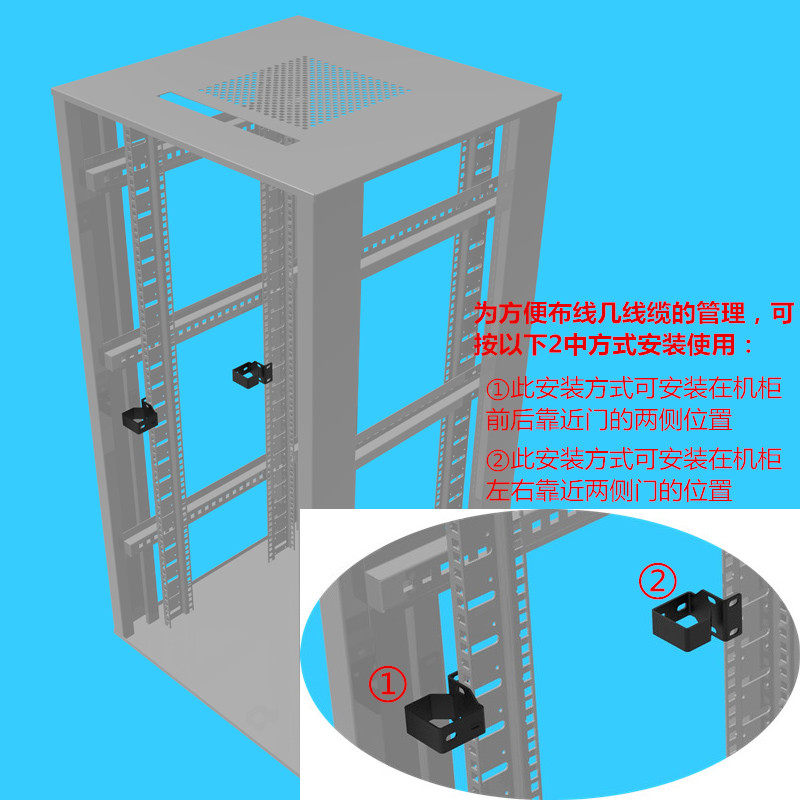 为方便布线几线缆的管理，可按以下2中方式安装使用：

①此安装方式可安装在机柜前后靠近门的两侧位置

②此安装方式可安装在机柜左右靠近两侧门的位置

②

①