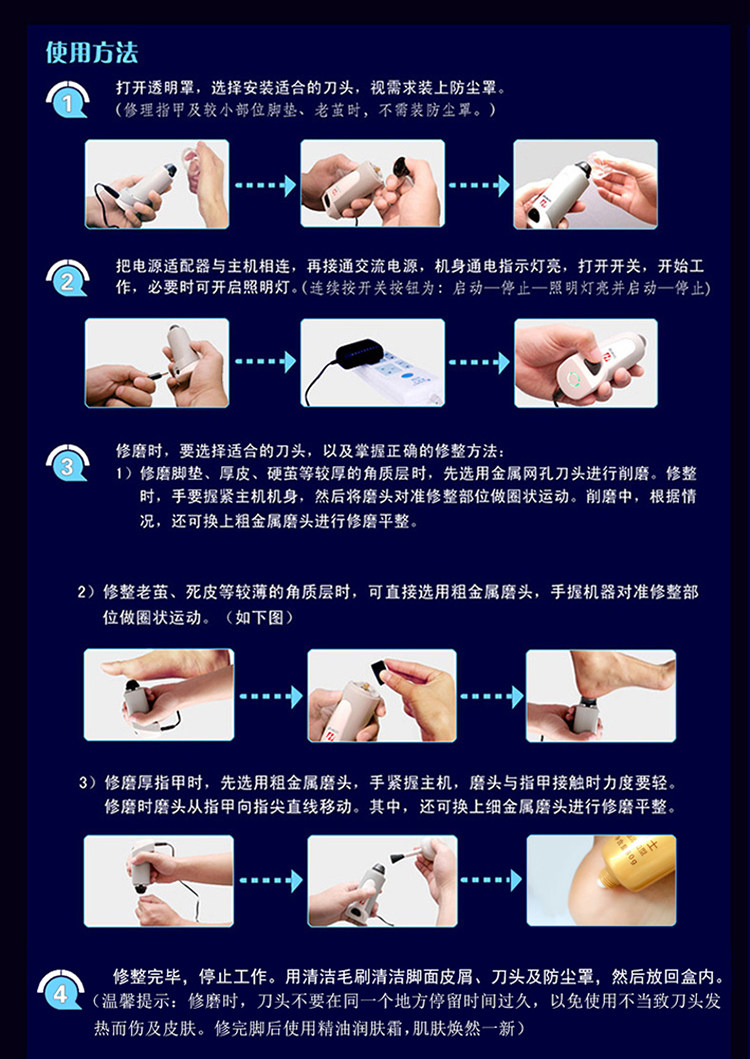 使用方法

1
打开透明罩，选择安装适合的刀头，视需求装上防尘罩。
（修理指甲及较小部位脚垫、老茧时，不需装防尘罩。）

2
把电源适配器与主机相连，再接通交流电源，机身通电指示灯亮，打开开关，开始工作，必要时可开启照明灯。（连续按开关按钮为：启动—停止—照明灯亮并启动—停止）

3
修磨时，要选择适合的刀头，以及掌握正确的修整方法：
1）修磨脚垫、厚皮、硬茧等较厚的角质层时，先选用金属网孔刀头进行削磨。修整时，手要握紧主机机身，然后将磨头对准修整部位做圈状运动。削磨中，根据情况，还可换上粗金属磨头进行修磨平整。

2）修整老茧、死皮等较薄的角质层时，可直接选用粗金属磨头，手握机器对准修整部位做圈状运动。（如下图）

3）修磨厚指甲时，先选用粗金属磨头，手紧握主机，磨头与指甲接触时力度要轻。修磨时磨头从指甲向指尖直线移动。其中，还可换上细金属磨头进行修磨平整。

4
修整完毕，停止工作。用清洁毛刷清洁脚面皮屑、刀头及防尘罩，然后放回盒内。
（温馨提示：修磨时，刀头不要在同一个地方停留时间过久，以免使用不当致刀头发热而伤及皮肤。修完脚后使用精油润肤霜，肌肤焕然一新）