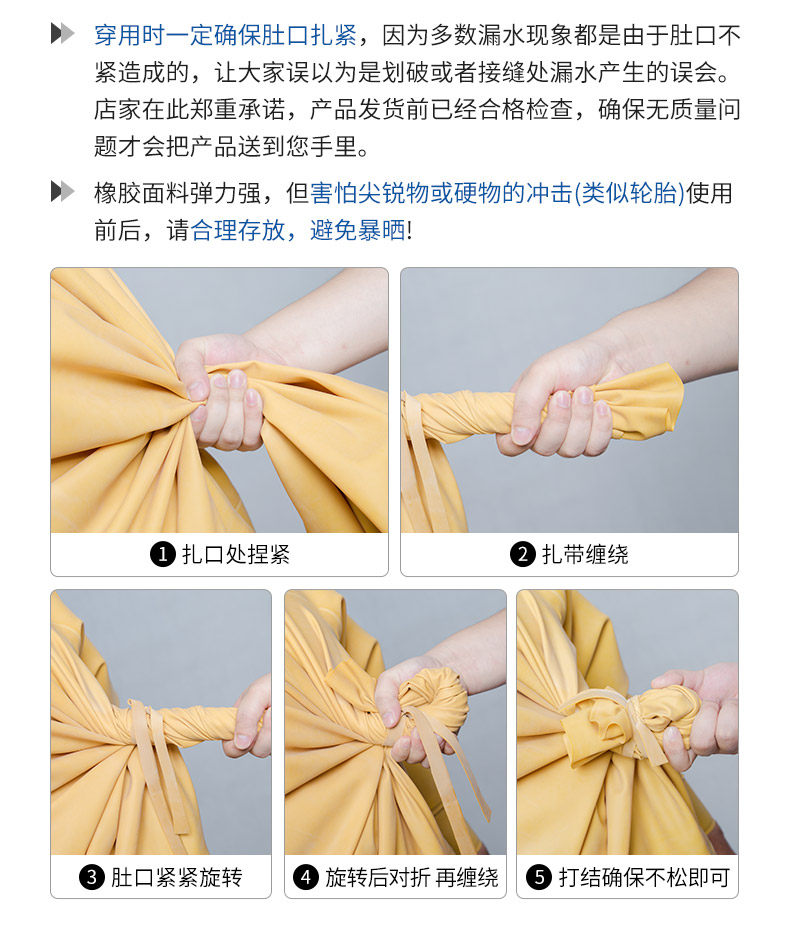 穿用时一定确保肚口扎紧，因为多数漏水现象都是由于肚口不紧造成的，让大家误以为是划破或者接缝处漏水产生的误会。店家在此郑重承诺，产品发货前已经合格检查，确保无质量问题才会把产品送到您手里。

橡胶面料弹力强，但害怕尖锐物或硬物的冲击(类似轮胎)使用前后，请合理存放，避免暴晒!

❶ 扎口处捏紧

❷ 扎带缠绕

❸ 肚口紧紧旋转

❹ 旋转后对折 再缠绕

❺ 打结确保不松即可