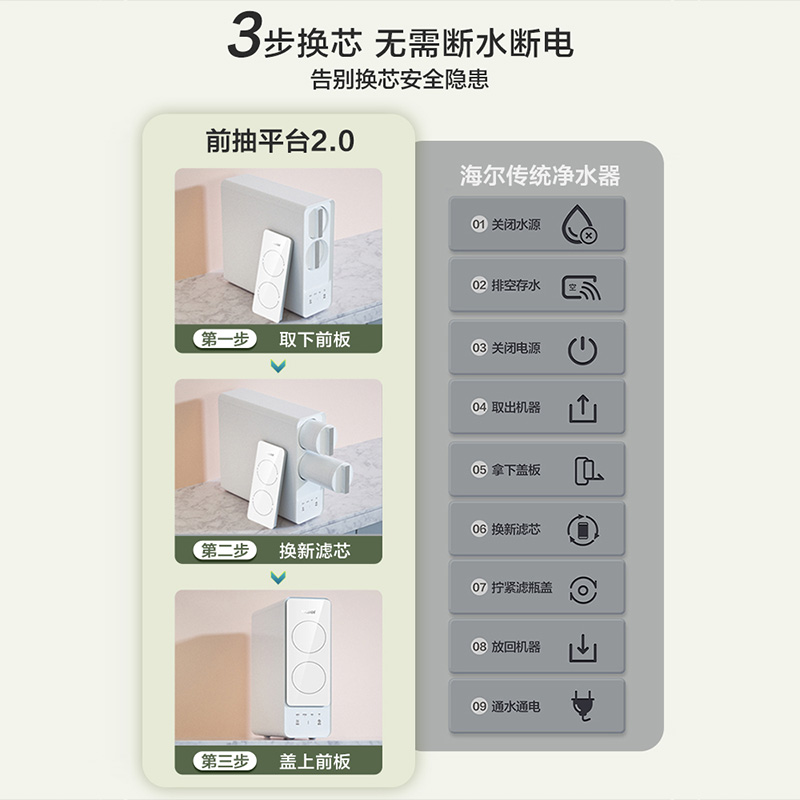 3步换芯 无需断水断电
告别换芯安全隐患

前抽平台2.0

第一步 取下前板

第二步 换新滤芯

第三步 盖上前板

海尔传统净水器

01 关闭水源

02 排空存水

空

03 关闭电源

04 取出机器

05 拿下盖板

06 换新滤芯

07 拧紧滤瓶盖

08 放回机器

09 通水通电