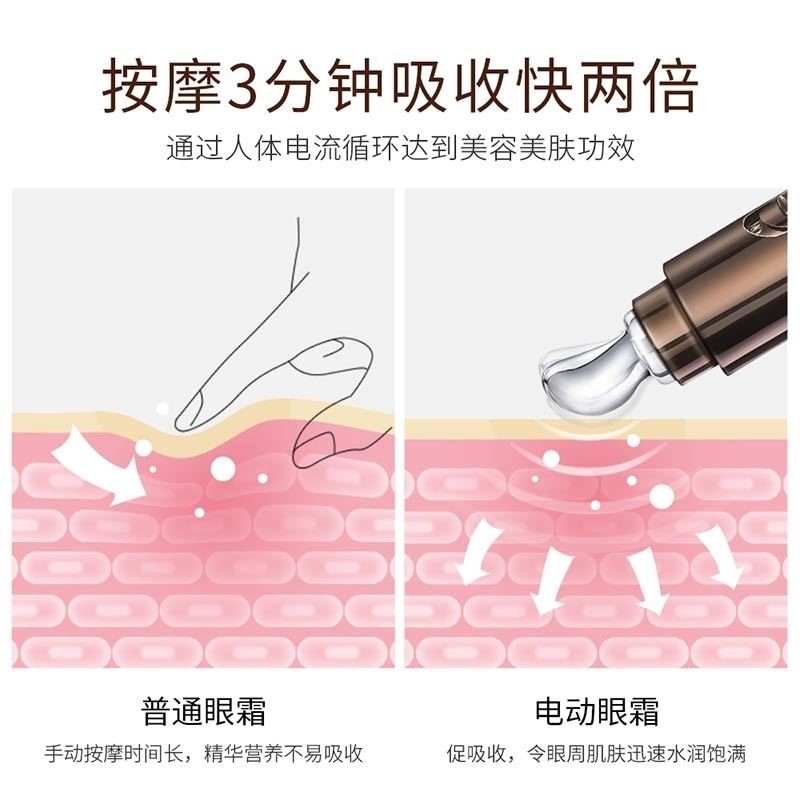 按摩3分钟吸收快两倍

通过人体电流循环达到美容美肤功效

普通眼霜

手动按摩时间长，精华营养不易吸收

电动眼霜

促吸收，令眼周肌肤迅速水润饱满