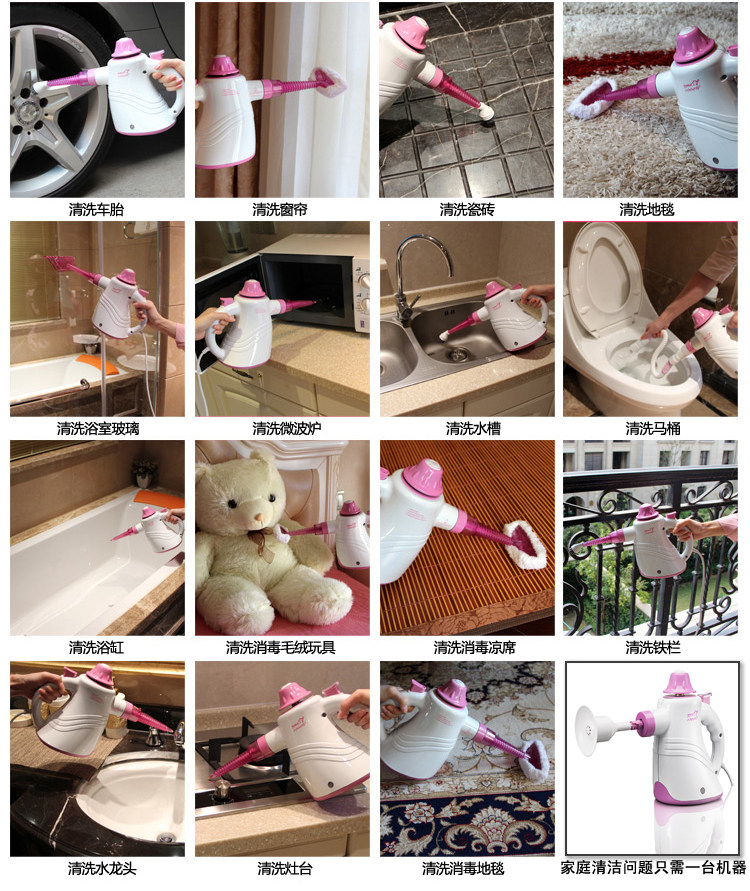 清洗车胎

清洗窗帘

清洗瓷砖

清洗地毯

清洗浴室玻璃

清洗微波炉

清洗水槽

清洗马桶

清洗浴缸

清洗消毒毛绒玩具

清洗消毒凉席

清洗铁栏

清洗水龙头

清洗灶台

清洗消毒地毯

家庭清洁问题只需一台机器