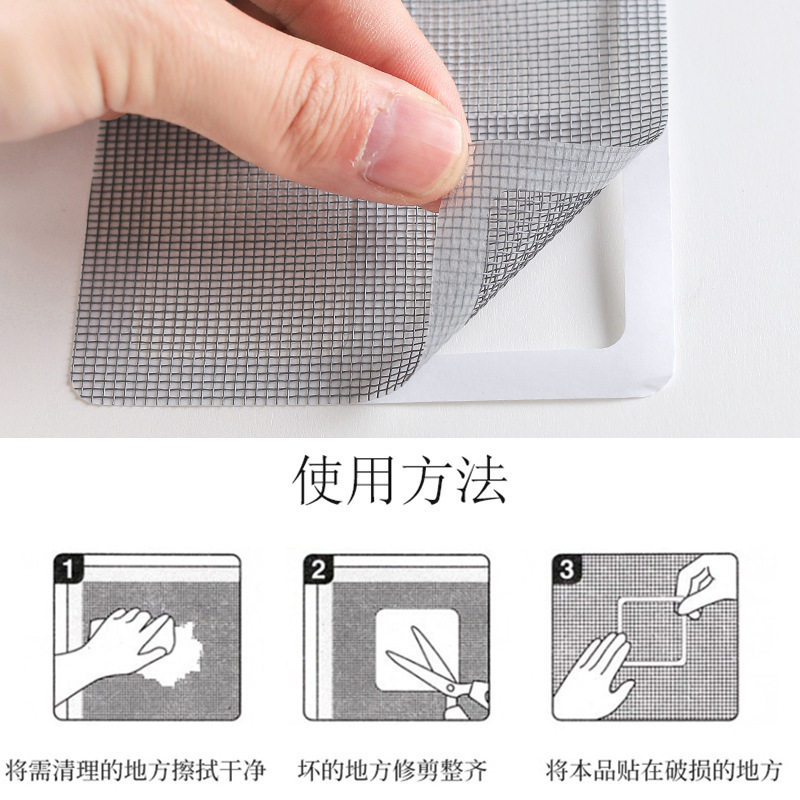 使用方法

1

2

3

将需清理的地方擦拭干净

坏的地方修剪整齐

将本品贴在破损的地方