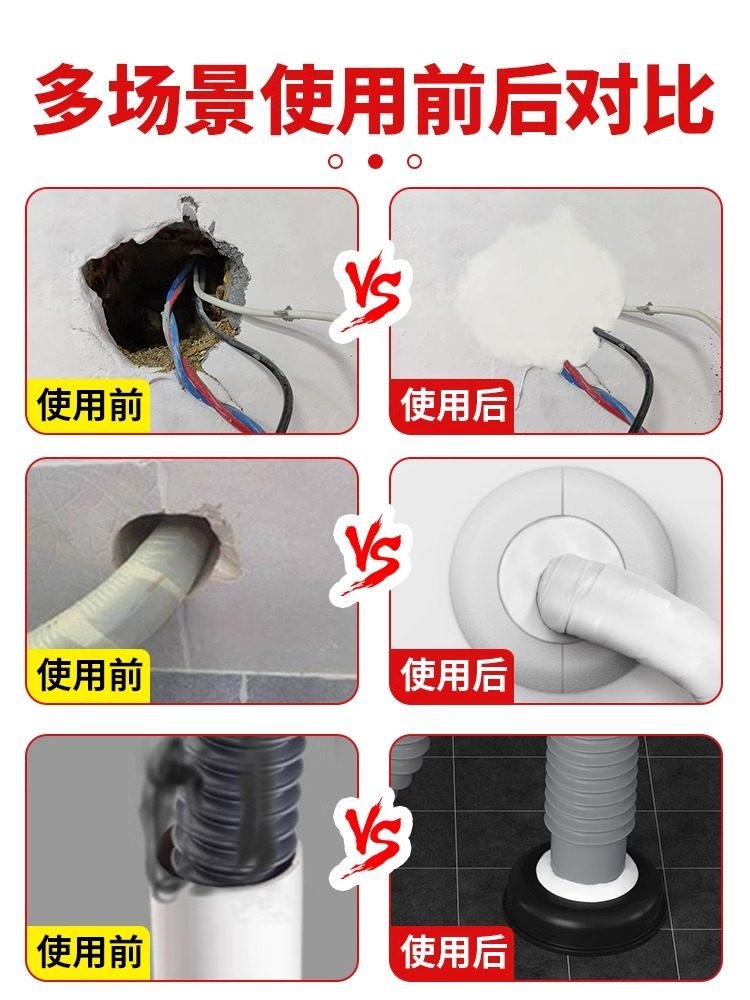 多场景使用前后对比

使用前
VS
使用后

使用前
VS
使用后

使用前
VS
使用后