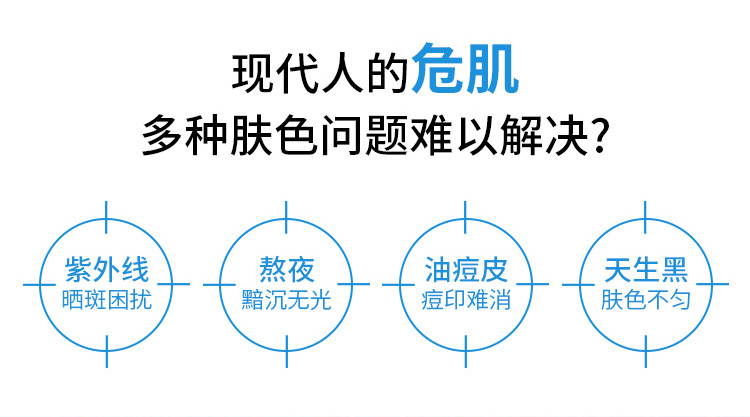 现代人的危肌
多种肤色问题难以解决?

紫外线
晒斑困扰

熬夜
黯沉无光

油痘皮
痘印难消

天生黑
肤色不匀