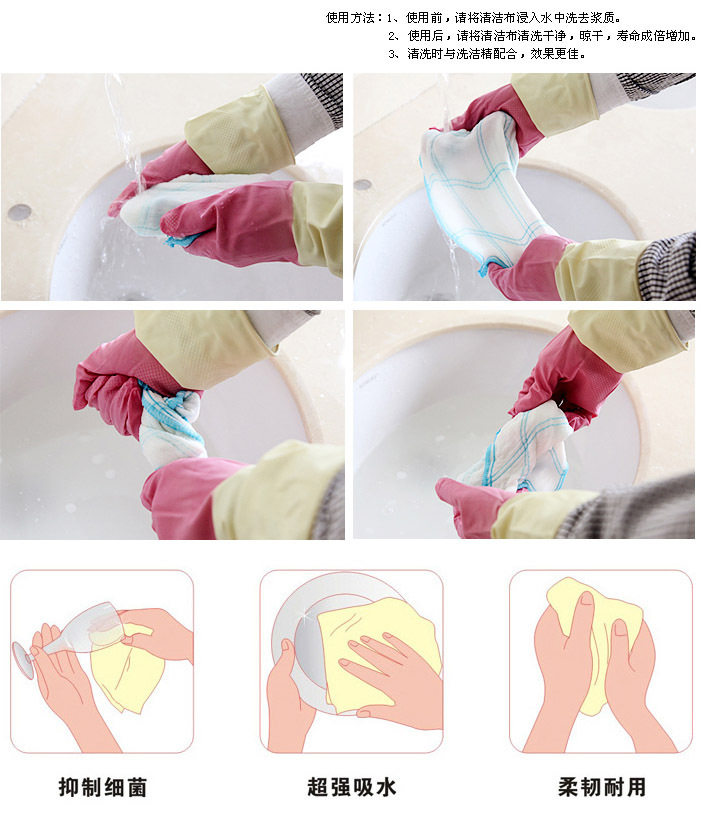 使用方法：1、使用前，请将清洁布浸入水中洗去浆质。
2、使用后，请将清洁布清洗干净，晾干，寿命成倍增加。
3、清洗时与洗洁精配合，效果更佳。

抑制细菌

超强吸水

柔韧耐用