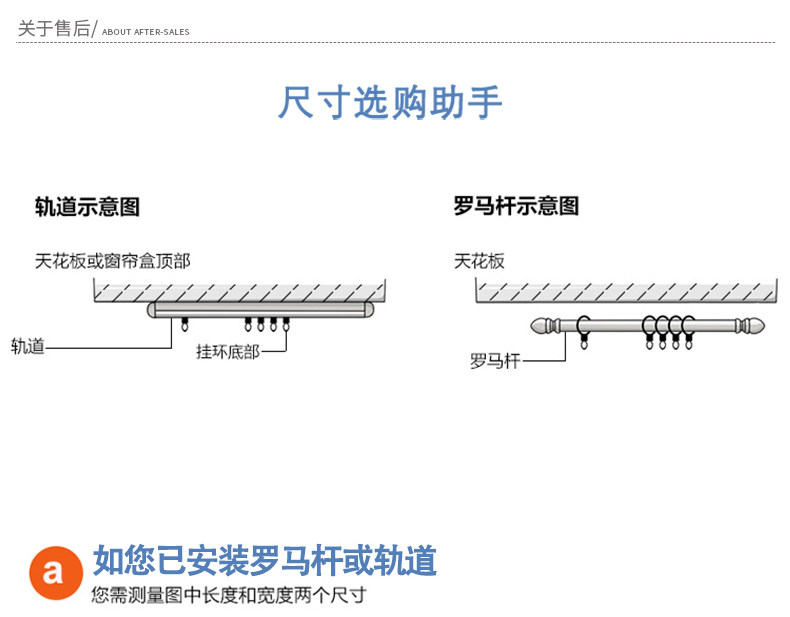 关于售后/ ABOUT AFTER-SALES

尺寸选购助手

轨道示意图

天花板或窗帘盒顶部

轨道

挂环底部

罗马杆示意图

天花板

罗马杆

a

如您已安装罗马杆或轨道

您需测量图中长度和宽度两个尺寸