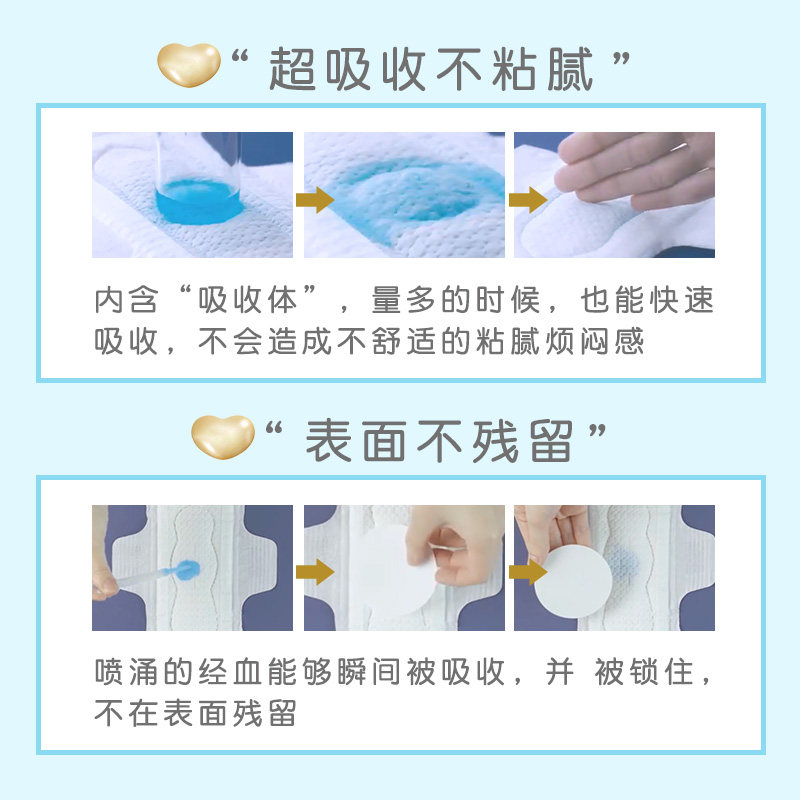 “超吸收不粘腻”

内含“吸收体”，量多的时候，也能快速吸收，不会造成不舒适的粘腻烦闷感

“表面不残留”

喷涌的经血能够瞬间被吸收，并 被锁住，不在表面残留