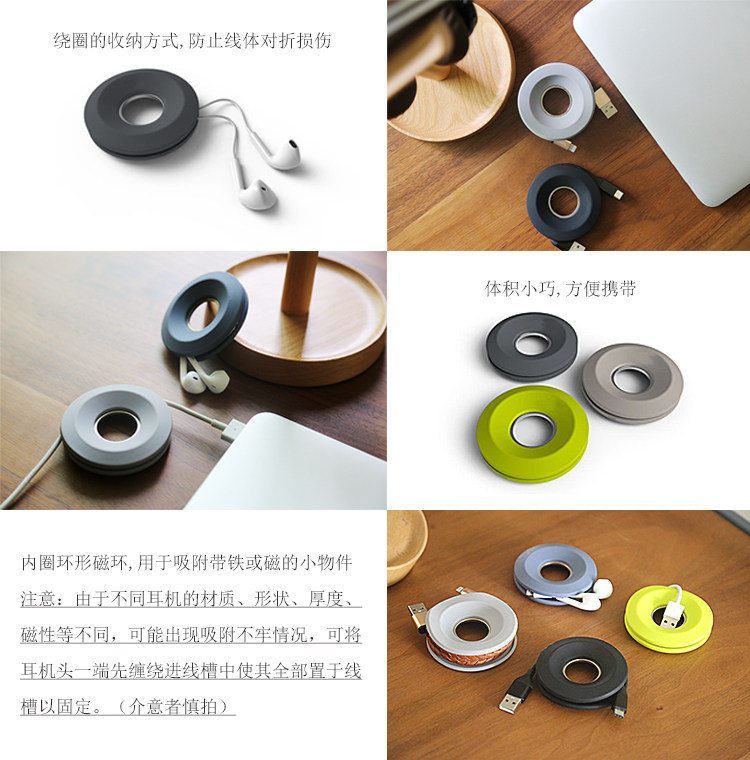 绕圈的收纳方式,防止线体对折损伤

体积小巧,方便携带

内圈环形磁环,用于吸附带铁或磁的小物件

注意：由于不同耳机的材质、形状、厚度、磁性等不同，可能出现吸附不牢情况，可将耳机头一端先缠绕进线槽中使其全部置于线槽以固定。（介意者慎拍）