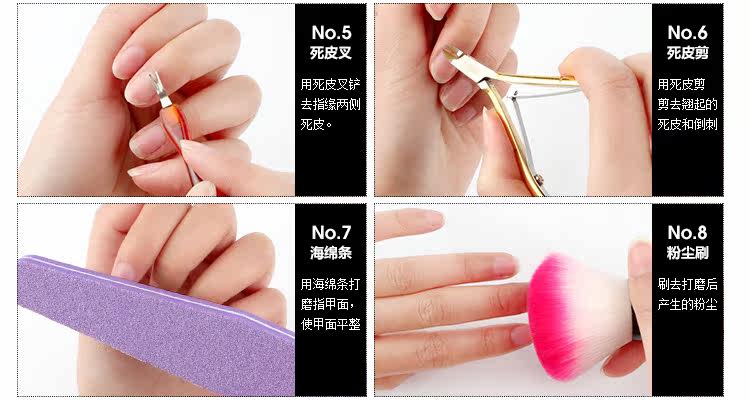 No.5
死皮叉

用死皮叉铲去指缘两侧死皮。

No.6
死皮剪

用死皮剪剪去翘起的死皮和倒刺

No.7
海绵条

用海绵条打磨指甲面，使甲面平整

No.8
粉尘刷

刷去打磨后产生的粉尘