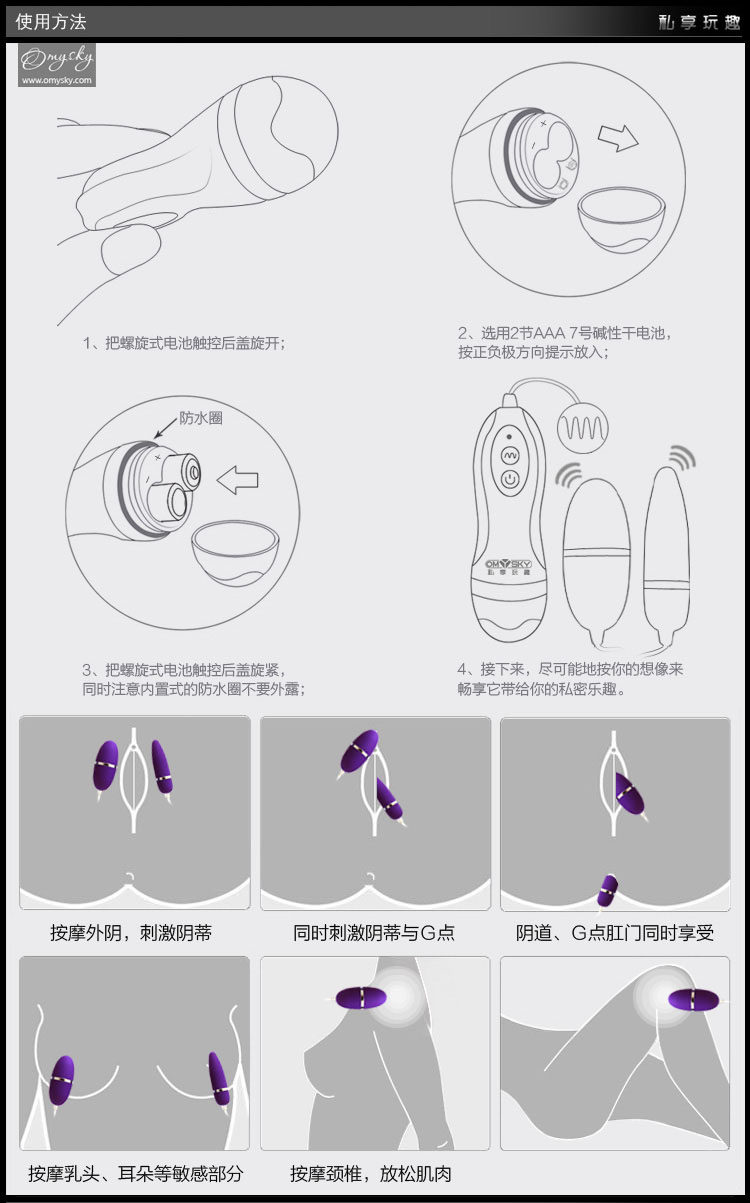 使用方法

私享玩趣

Omysky
www.omysky.com

1、把螺旋式电池触控后盖旋开；

2、选用2节AAA 7号碱性干电池，按正负极方向提示放入；

防水圈

3、把螺旋式电池触控后盖旋紧，同时注意内置式的防水圈不要外露；

OMYSKY
私享玩趣

4、接下来，尽可能地按你的想像来畅享它带给你的私密乐趣。

按摩外阴，刺激阴蒂

同时刺激阴蒂与G点

阴道、G点肛门同时享受

按摩乳头、耳朵等敏感部分

按摩颈椎，放松肌肉