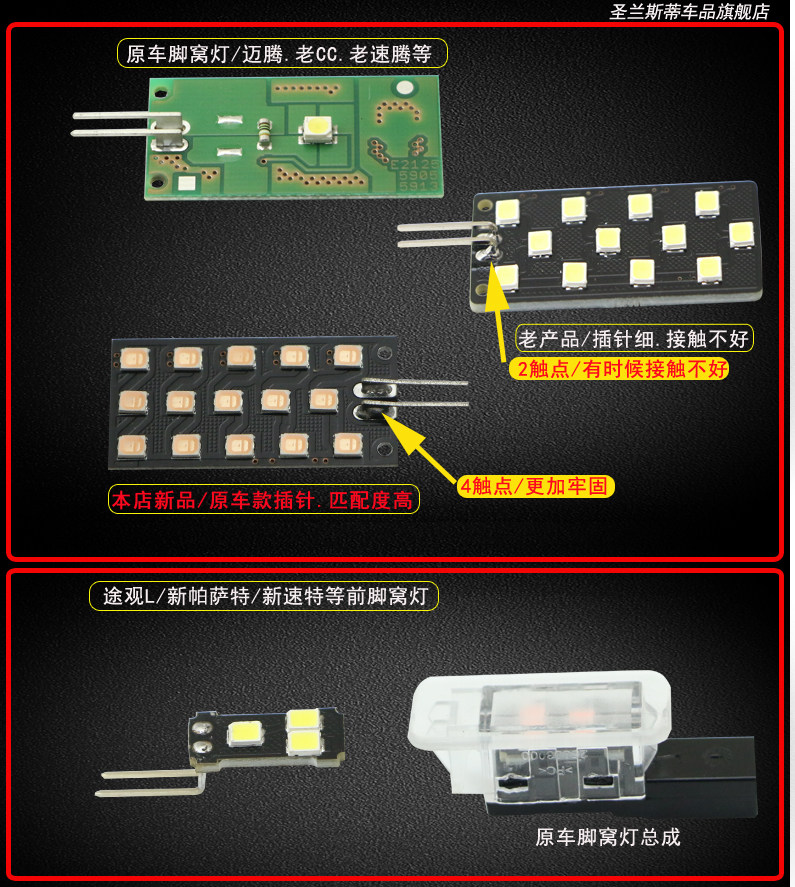 圣兰斯蒂车品旗舰店

原车脚窝灯/迈腾.老CC.老速腾等

E2125
5905
5913

老产品/插针细.接触不好

2触点/有时候接触不好

4触点/更加牢固

本店新品/原车款插针.匹配度高

途观L/新帕萨特/新速特等前脚窝灯

原车脚窝灯总成