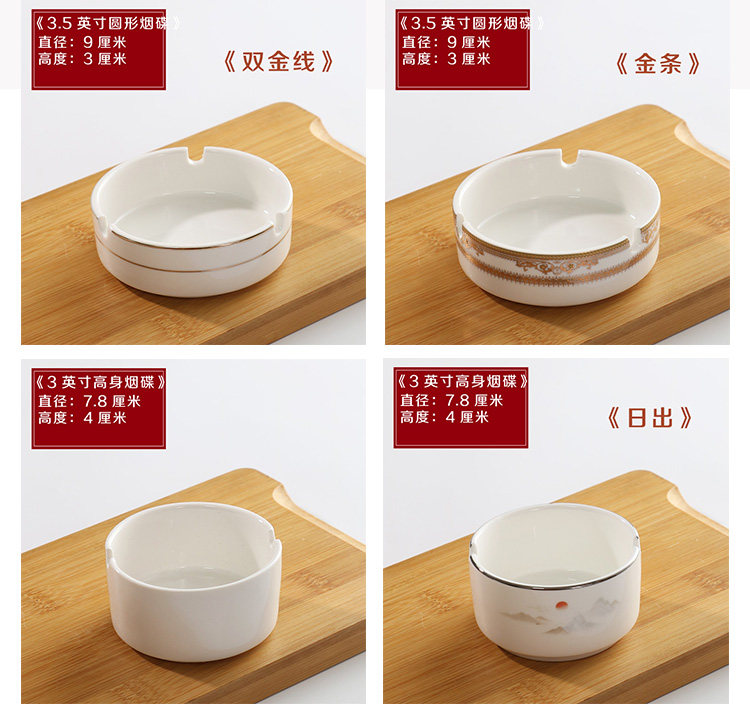 《3.5 英寸圆形烟碟》
直径：9 厘米
高度：3 厘米

《双金线》

《3.5 英寸圆形烟碟》
直径：9 厘米
高度：3 厘米

《金条》

《3 英寸高身烟碟》
直径：7.8 厘米
高度：4 厘米

《3 英寸高身烟碟》
直径：7.8 厘米
高度：4 厘米

《日出》