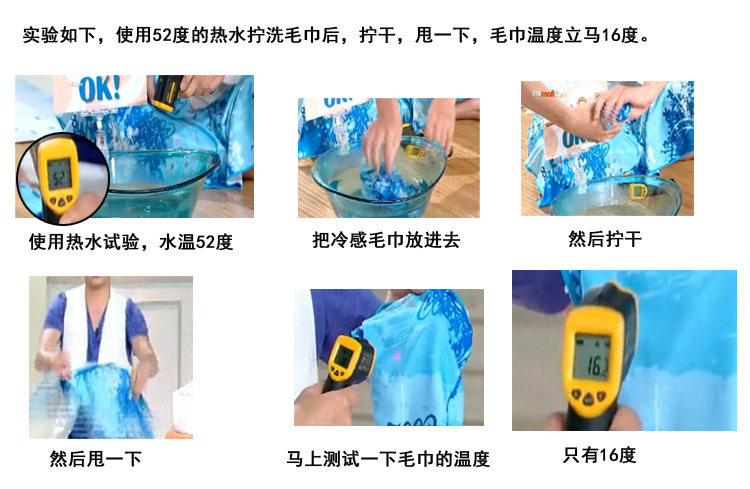 实验如下，使用52度的热水拧洗毛巾后，拧干，甩一下，毛巾温度立马16度。

OK!

52

使用热水试验，水温52度

把冷感毛巾放进去

然后拧干

然后甩一下

马上测试一下毛巾的温度

16.2

只有16度