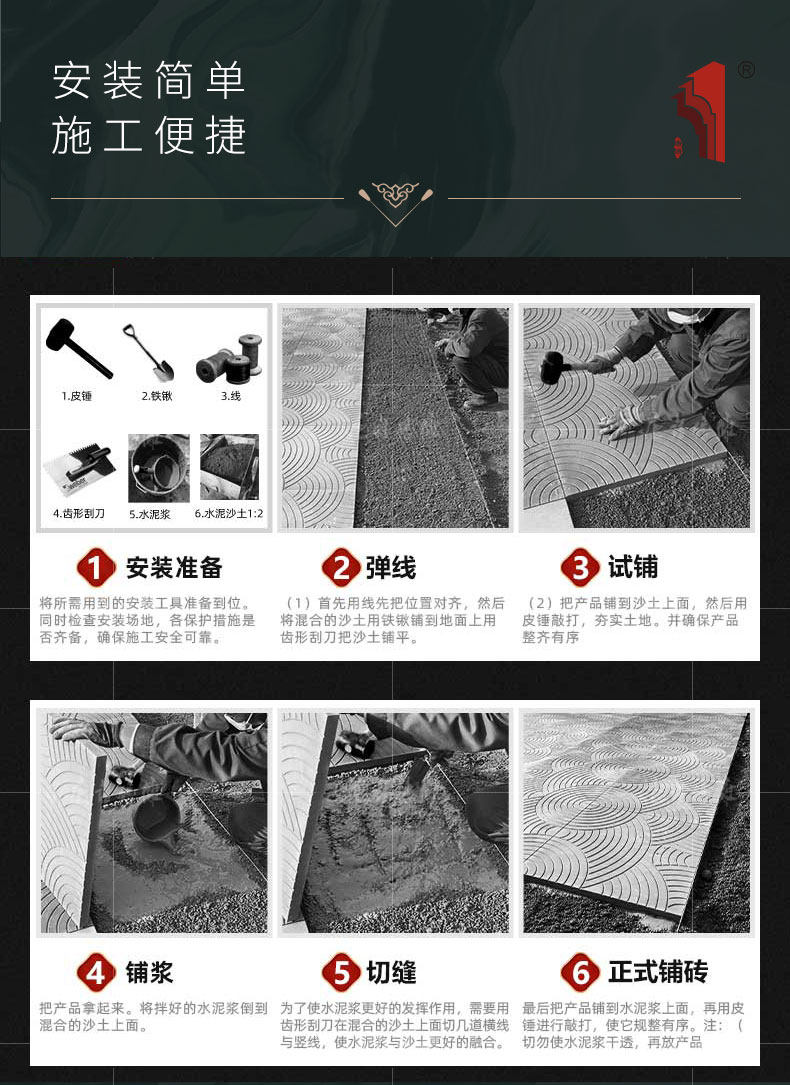 安装简单
施工便捷

®

1.皮锤
2.铁锹
3.线
4.齿形刮刀
5.水泥浆
6.水泥沙土1:2

1 安装准备
将所需用到的安装工具准备到位。同时检查安装场地，各保护措施是否齐备，确保施工安全可靠。

2 弹线
（1）首先用线先把位置对齐，然后将混合的沙土用铁锹铺到地面上用齿形刮刀把沙土铺平。

3 试铺
（2）把产品铺到沙土上面，然后用皮锤敲打，夯实土地。并确保产品整齐有序

4 铺浆
把产品拿起来。将拌好的水泥浆倒到混合的沙土上面。

5 切缝
为了使水泥浆更好的发挥作用，需要用齿形刮刀在混合的沙土上面切几道横线与竖线，使水泥浆与沙土更好的融合。

6 正式铺砖
最后把产品铺到水泥浆上面，再用皮锤进行敲打，使它规整有序。注：（切勿使水泥浆干透，再放产品