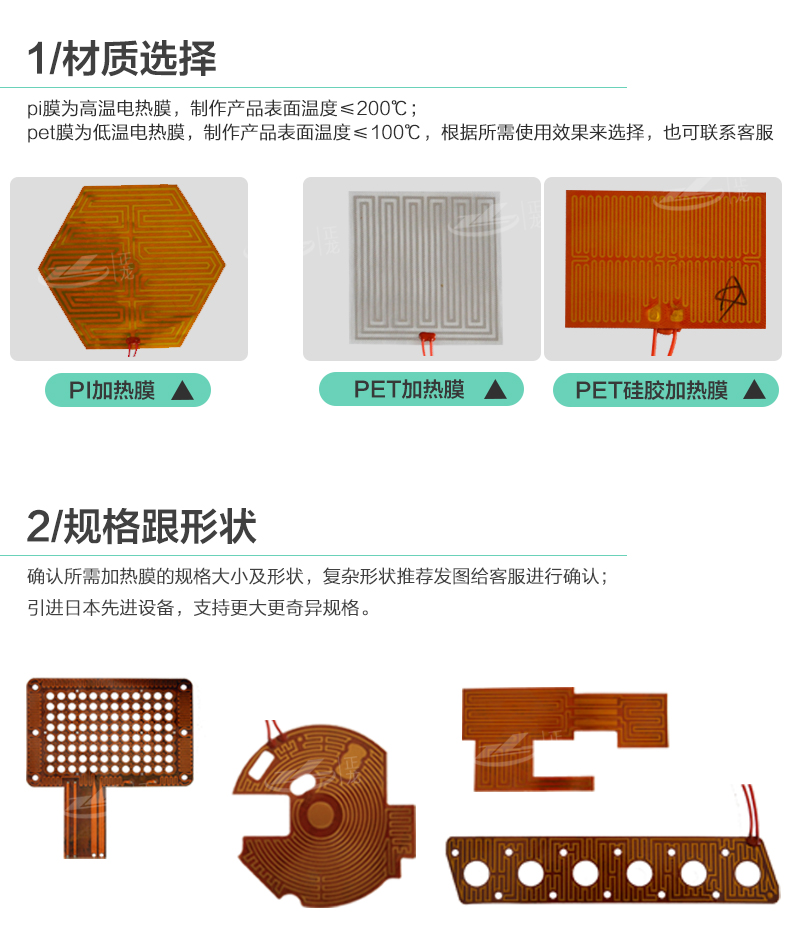 1/材质选择

pi膜为高温电热膜，制作产品表面温度≤200℃；
pet膜为低温电热膜，制作产品表面温度≤100℃，根据所需使用效果来选择，也可联系客服

PI加热膜 ▲

PET加热膜 ▲

PET硅胶加热膜 ▲

2/规格跟形状

确认所需加热膜的规格大小及形状，复杂形状推荐发图给客服进行确认；
引进日本先进设备，支持更大更奇异规格。