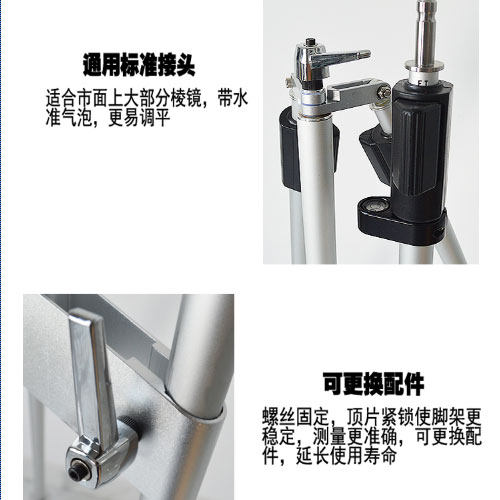 通用标准接头

适合市面上大部分棱镜，带水准气泡，更易调平

可更换配件

螺丝固定，顶片紧锁使脚架更稳定，测量更准确，可更换配件，延长使用寿命