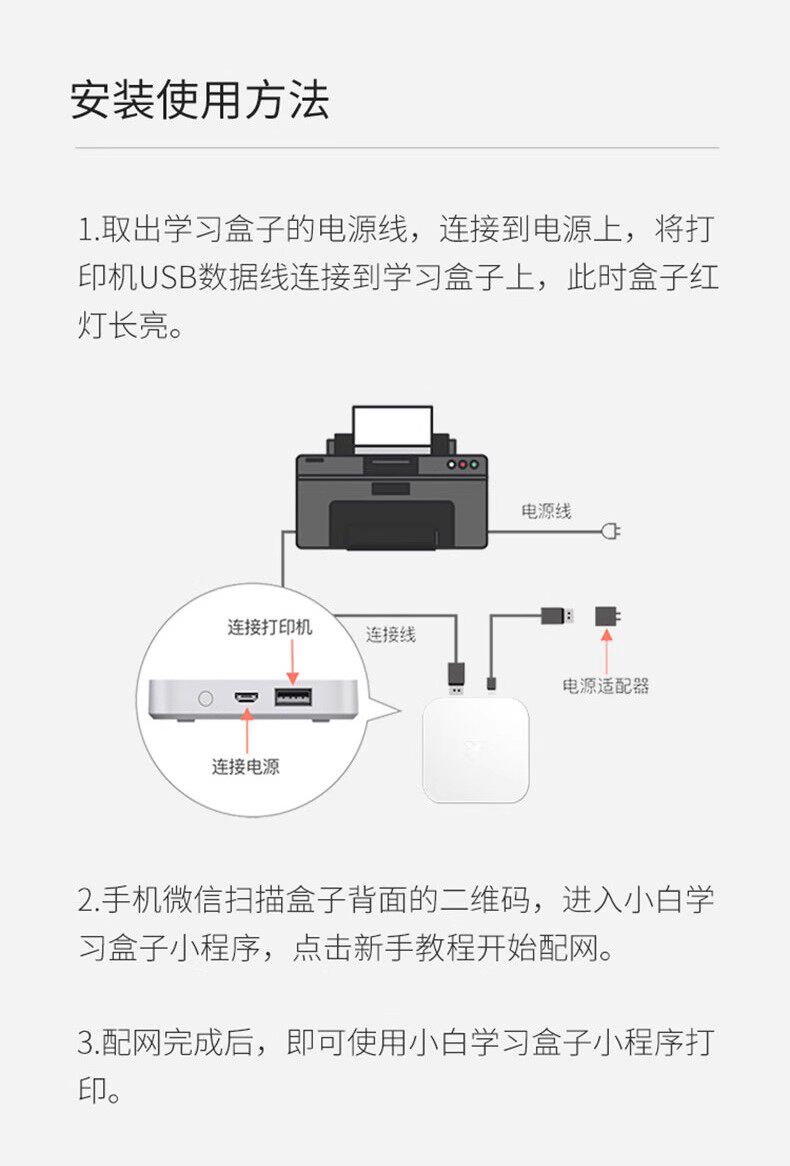 安装使用方法

1.取出学习盒子的电源线，连接到电源上，将打印机USB数据线连接到学习盒子上，此时盒子红灯长亮。

电源线

连接打印机

连接线

电源适配器

连接电源

2.手机微信扫描盒子背面的二维码，进入小白学习盒子小程序，点击新手教程开始配网。

3.配网完成后，即可使用小白学习盒子小程序打印。