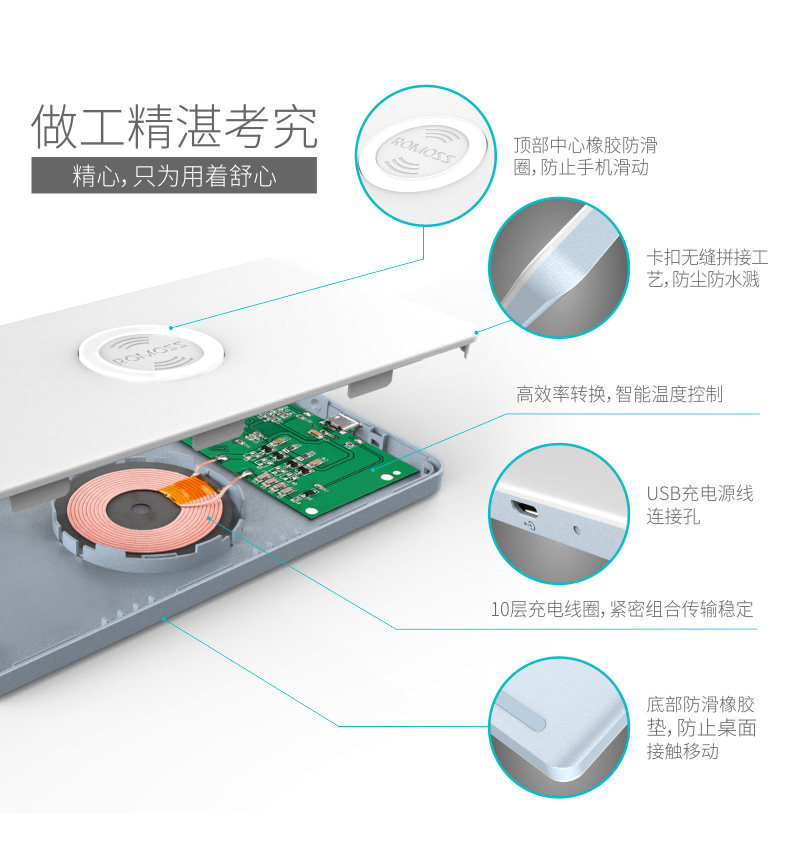 做工精湛考究

精心，只为用着舒心

ROMOSS

顶部中心橡胶防滑圈，防止手机滑动

卡扣无缝拼接工艺，防尘防水溅

ROMOSS

高效率转换，智能温度控制

USB充电源线连接孔

10层充电线圈，紧密组合传输稳定

底部防滑橡胶垫，防止桌面接触移动