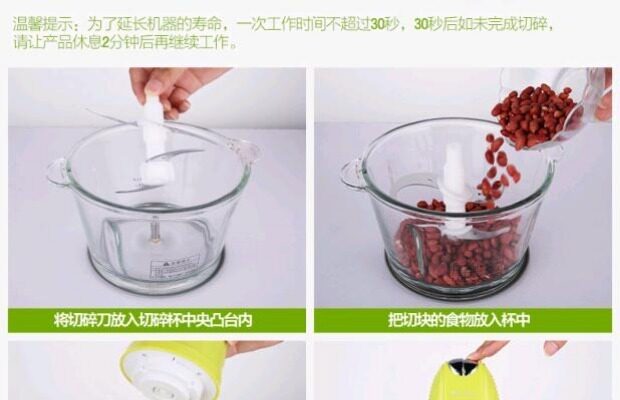 温馨提示：为了延长机器的寿命，一次工作时间不超过30秒，30秒后如未完成切碎，请让产品休息2分钟后再继续工作。

将切碎刀放入切碎杯中央凸台内

把切块的食物放入杯中