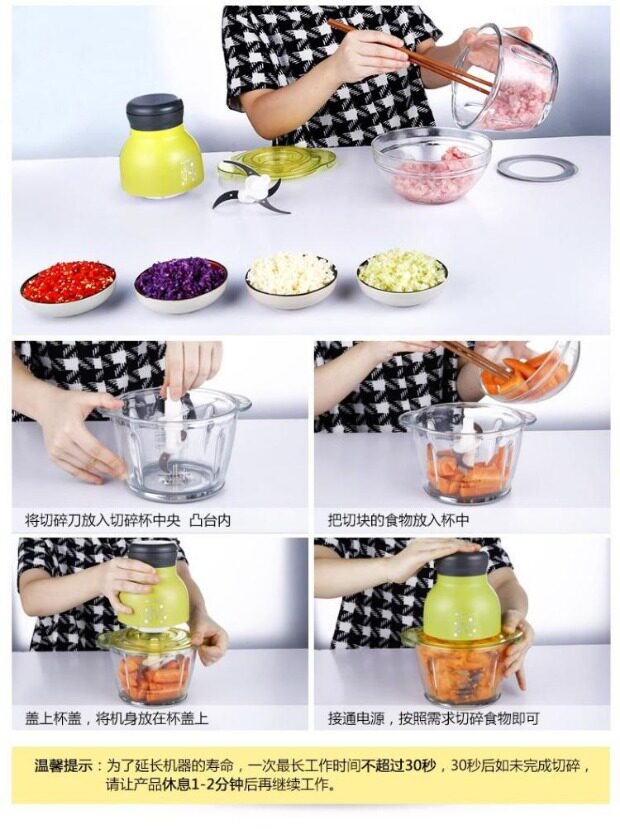 将切碎刀放入切碎杯中央 凸台内

把切块的食物放入杯中

盖上杯盖，将机身放在杯盖上

接通电源，按照需求切碎食物即可

温馨提示：为了延长机器的寿命，一次最长工作时间不超过30秒，30秒后如未完成切碎，请让产品休息1-2分钟后再继续工作。