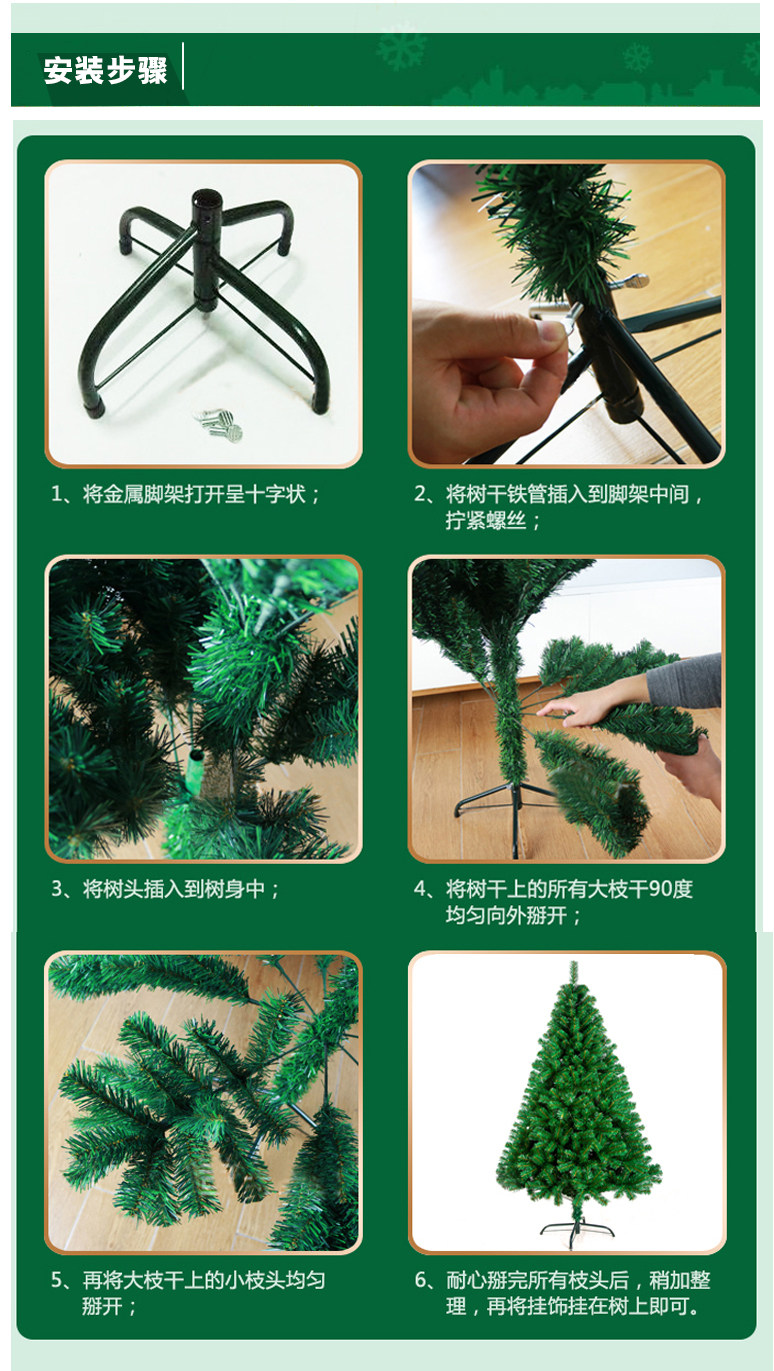 安装步骤

1、将金属脚架打开呈十字状；

2、将树干铁管插入到脚架中间，拧紧螺丝；

3、将树头插入到树身中；

4、将树干上的所有大枝干90度均匀向外掰开；

5、再将大枝干上的小枝头均匀掰开；

6、耐心掰完所有枝头后，稍加整理，再将挂饰挂在树上即可。