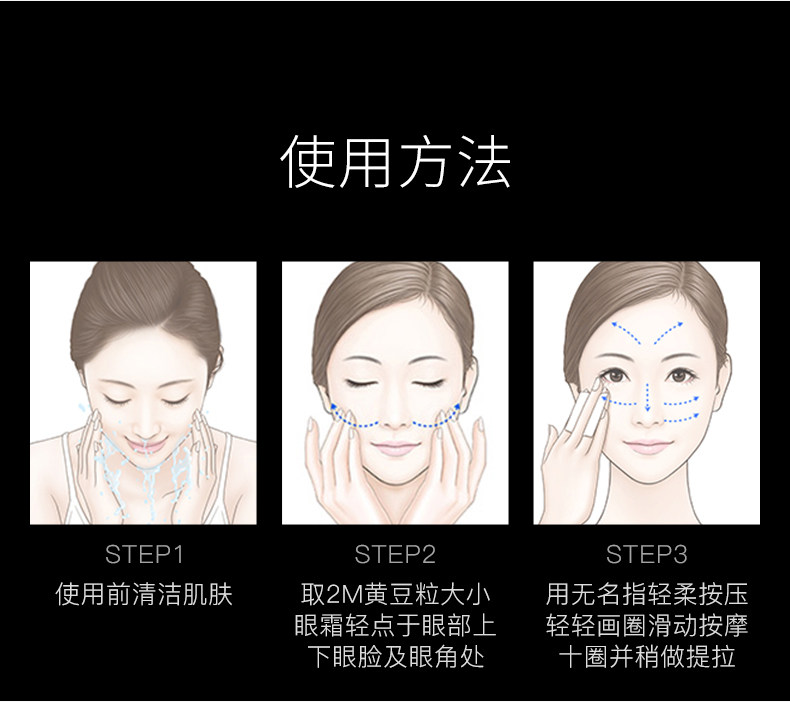 使用方法

STEP1
使用前清洁肌肤

STEP2
取2M黄豆粒大小眼霜轻点于眼部上下眼脸及眼角处

STEP3
用无名指轻柔按压轻轻画圈滑动按摩十圈并稍做提拉