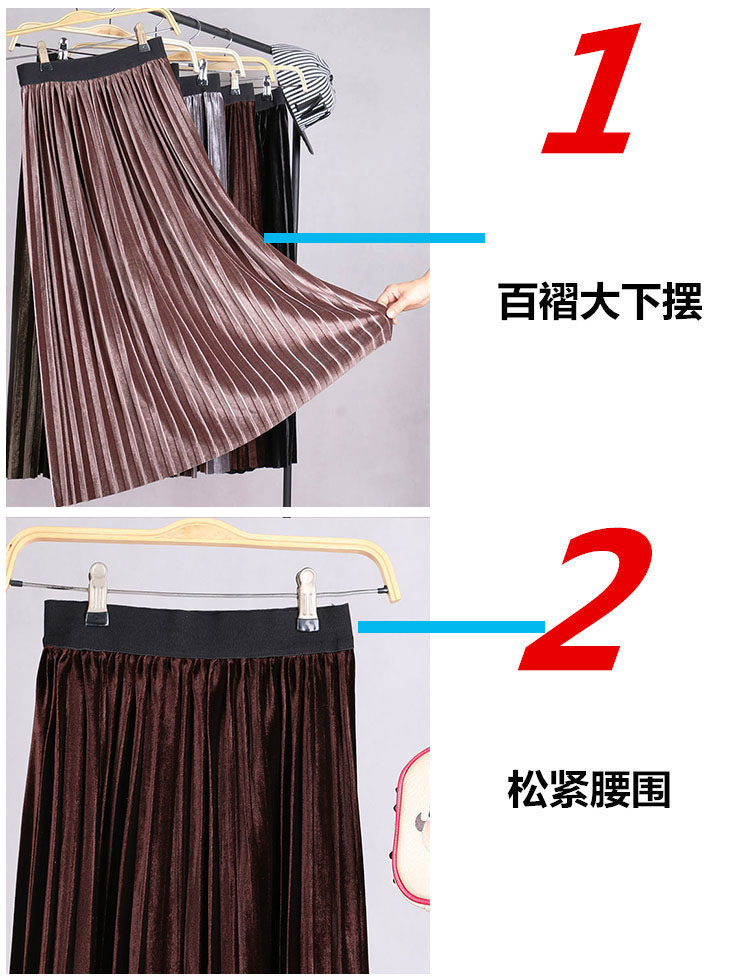 1

百褶大下摆

2

松紧腰围