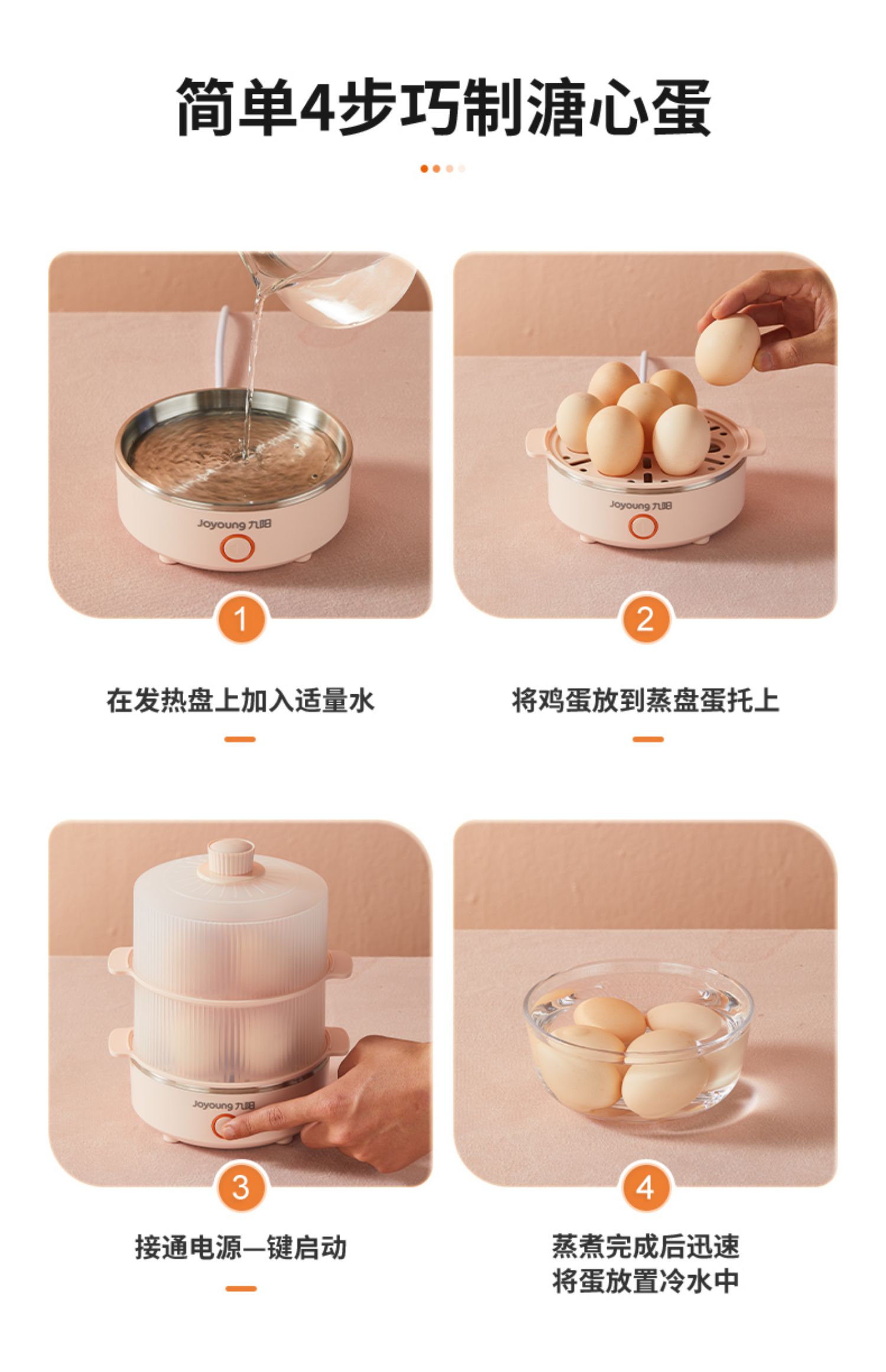 简单4步巧制溏心蛋

Joyoung 九阳

1

在发热盘上加入适量水

Joyoung 九阳

2

将鸡蛋放到蒸盘蛋托上

Joyoung 九阳

3

接通电源一键启动

4

蒸煮完成后迅速
将蛋放置冷水中