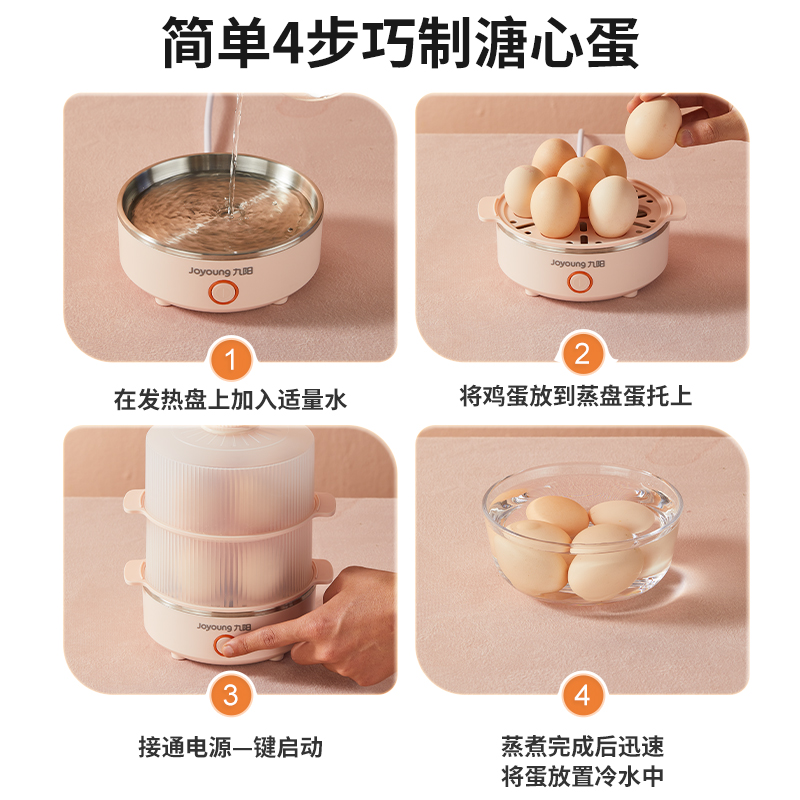 简单4步巧制溏心蛋

Joyoung 九阳

1

在发热盘上加入适量水

Joyoung 九阳

2

将鸡蛋放到蒸盘蛋托上

Joyoung 九阳

3

接通电源一键启动

4

蒸煮完成后迅速
将蛋放置冷水中