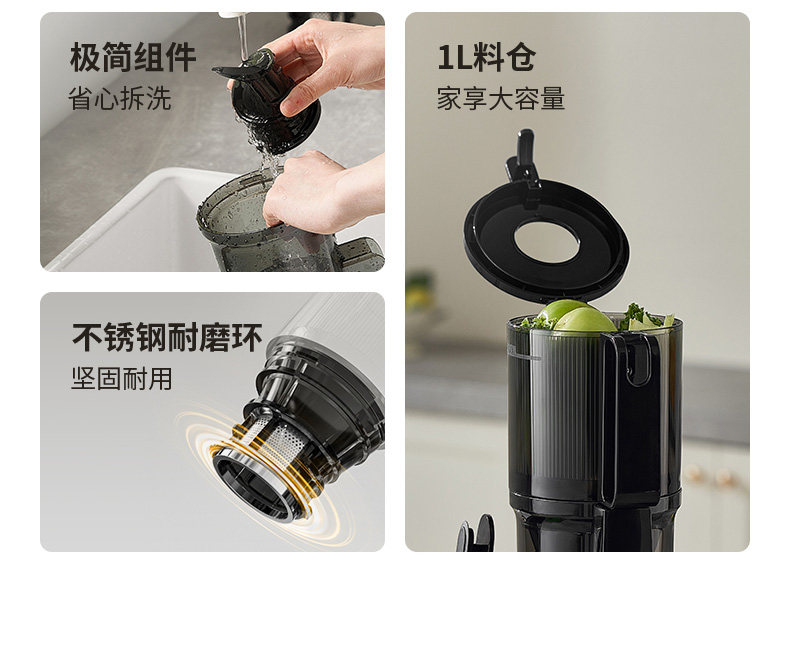 极简组件
省心拆洗

不锈钢耐磨环
坚固耐用

1L料仓
家享大容量