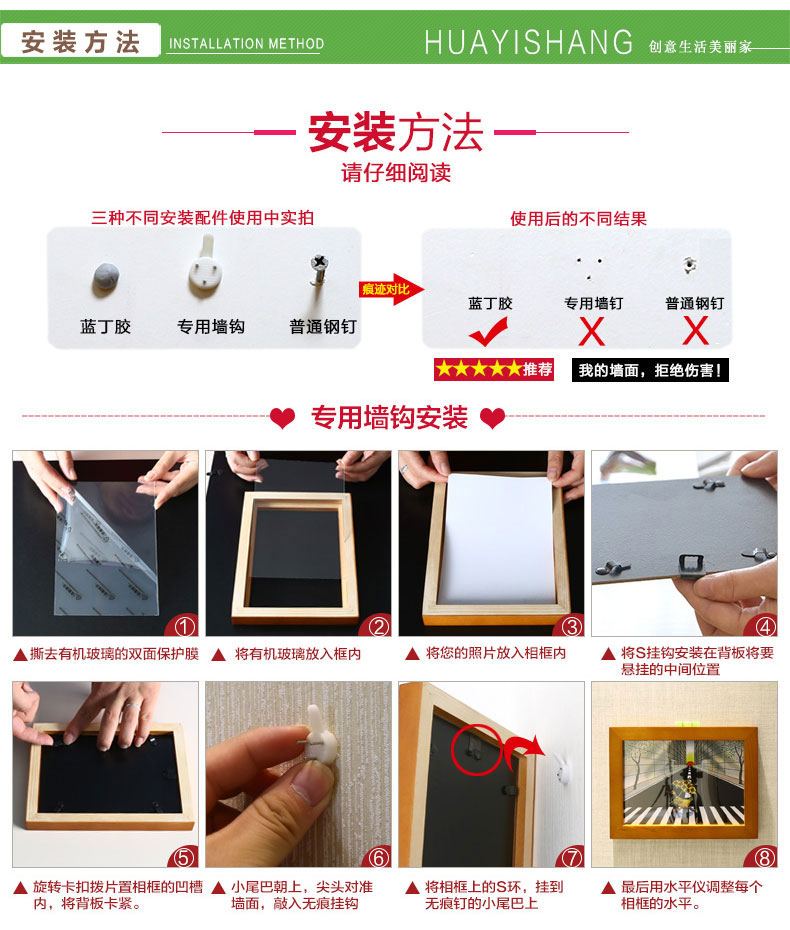 安装方法 INSTALLATION METHOD

HUAYISHANG 创意生活美丽家

安装方法

请仔细阅读

三种不同安装配件使用中实拍

蓝丁胶 专用墙钩 普通钢钉

痕迹对比

使用后的不同结果

蓝丁胶 专用墙钉 普通钢钉

★★★★★推荐

我的墙面，拒绝伤害！

专用墙钩安装

①
▲撕去有机玻璃的双面保护膜

②
▲ 将有机玻璃放入框内

③
▲ 将您的照片放入相框内

④
▲ 将S挂钩安装在背板将要悬挂的中间位置

⑤
▲ 旋转卡扣拨片置相框的凹槽内，将背板卡紧。

⑥
▲ 小尾巴朝上，尖头对准墙面，敲入无痕挂钩

⑦
▲ 将相框上的S环，挂到无痕钉的小尾巴上

⑧
▲ 最后用水平仪调整每个相框的水平。