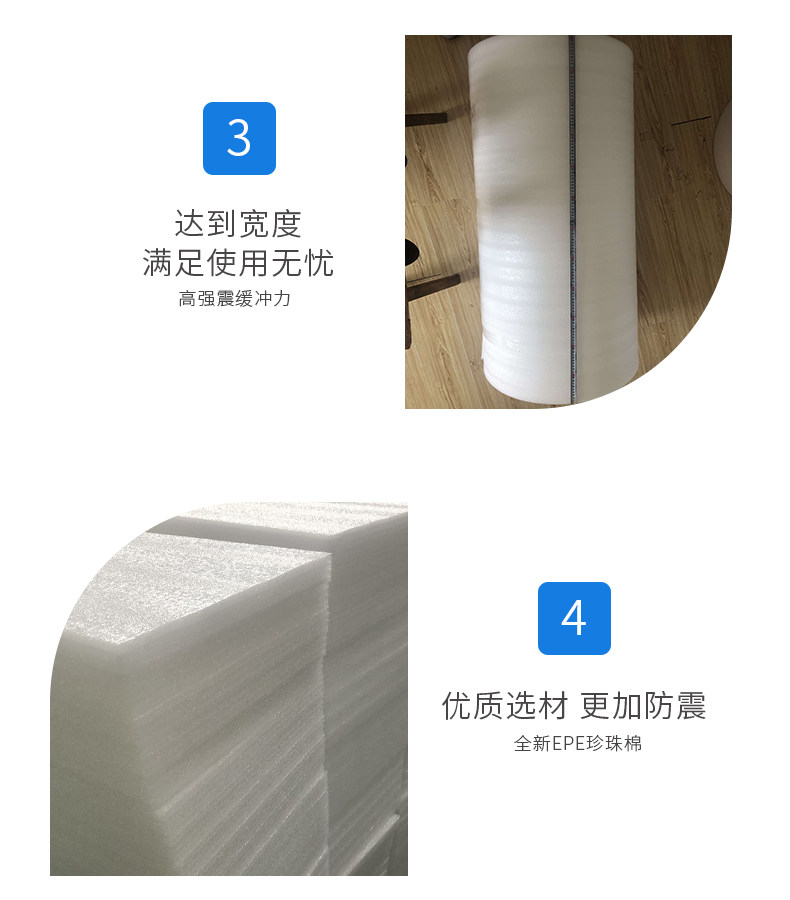 3

达到宽度
满足使用无忧
高强震缓冲力

4

优质选材 更加防震
全新EPE珍珠棉