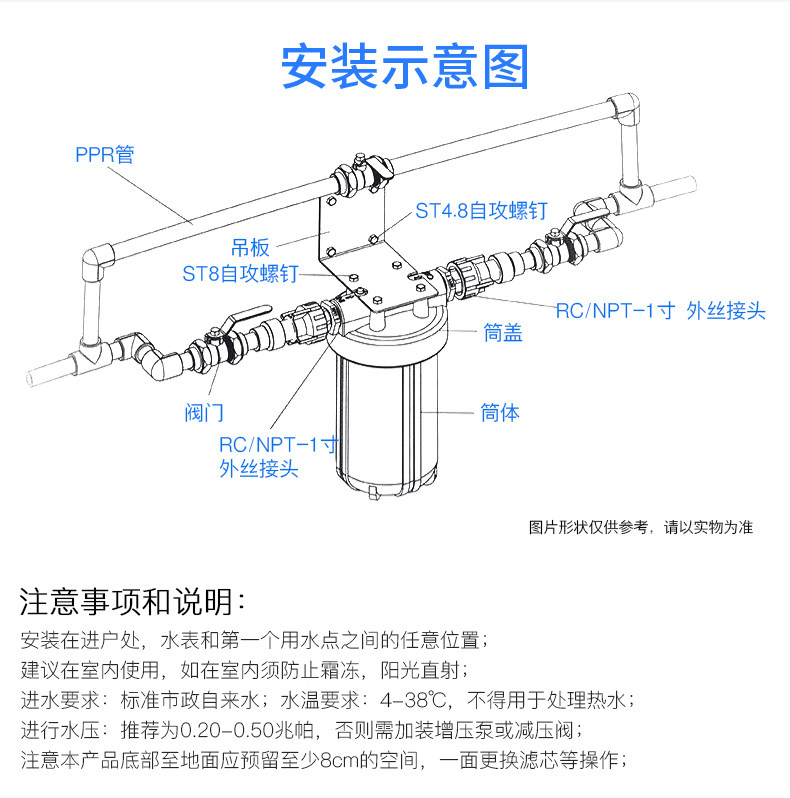 安装示意图

PPR管

ST4.8自攻螺钉

吊板

ST8自攻螺钉

RC/NPT-1寸 外丝接头

筒盖

阀门

筒体

RC/NPT-1寸
外丝接头

图片形状仅供参考，请以实物为准

注意事项和说明：

安装在进户处，水表和第一个用水点之间的任意位置；
建议在室内使用，如在室内须防止霜冻，阳光直射；
进水要求：标准市政自来水；水温要求：4-38℃，不得用于处理热水；
进行水压：推荐为0.20-0.50兆帕，否则需加装增压泵或减压阀；
注意本产品底部至地面应预留至少8cm的空间，一面更换滤芯等操作；