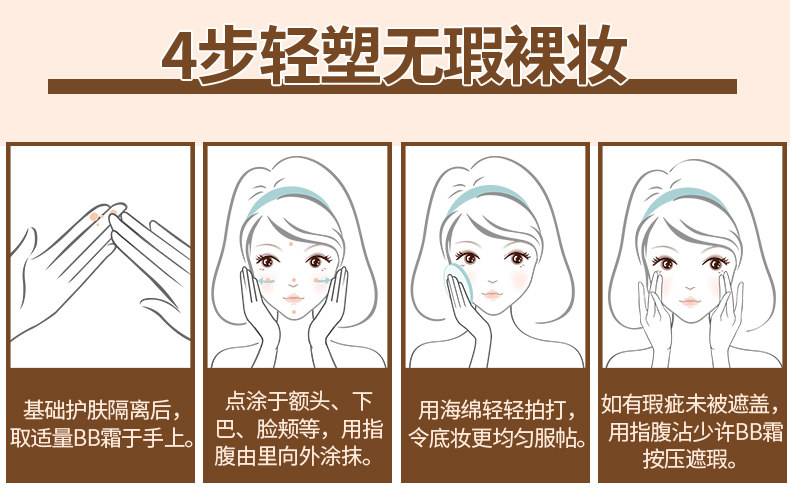 4步轻塑无瑕裸妆

基础护肤隔离后，取适量BB霜于手上。

点涂于额头、下巴、脸颊等，用指腹由里向外涂抹。

用海绵轻轻拍打，令底妆更均匀服帖。

如有瑕疵未被遮盖，用指腹沾少许BB霜按压遮瑕。