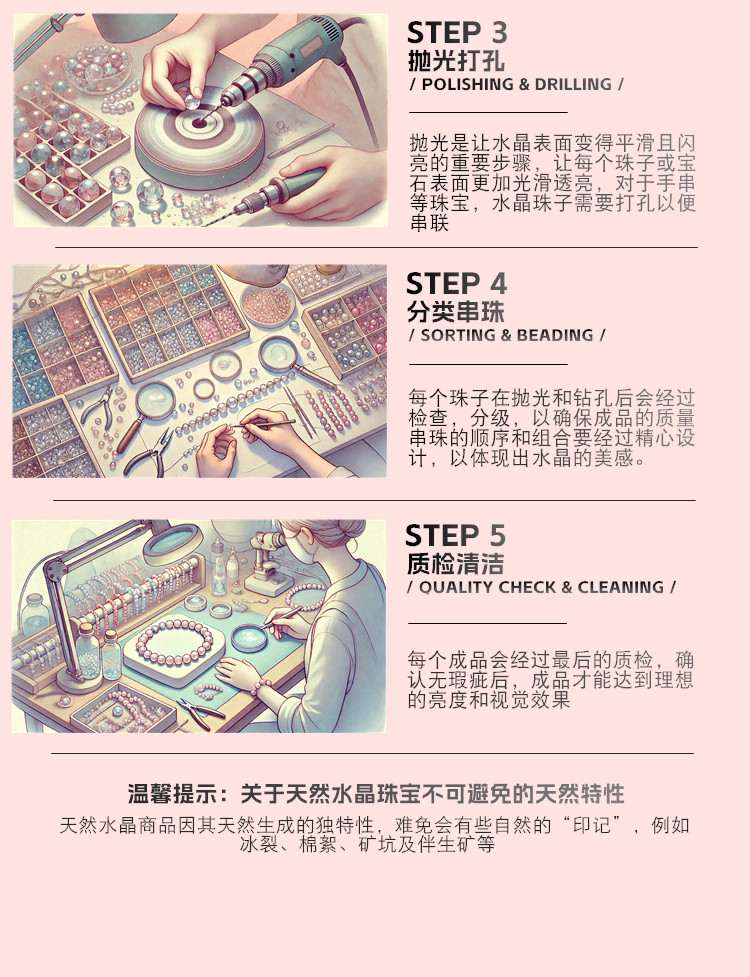 STEP 3
抛光打孔
/ POLISHING & DRILLING /

抛光是让水晶表面变得平滑且闪亮的重要步骤，让每个珠子或宝石表面更加光滑透亮，对于手串等珠宝，水晶珠子需要打孔以便串联

STEP 4
分类串珠
/ SORTING & BEADING /

每个珠子在抛光和钻孔后会经过检查，分级，以确保成品的质量串珠的顺序和组合要经过精心设计，以体现出水晶的美感。

STEP 5
质检清洁
/ QUALITY CHECK & CLEANING /

每个成品会经过最后的质检，确认无瑕疵后，成品才能达到理想的亮度和视觉效果

温馨提示：关于天然水晶珠宝不可避免的天然特性
天然水晶商品因其天然生成的独特性，难免会有些自然的“印记”，例如冰裂、棉絮、矿坑及伴生矿等