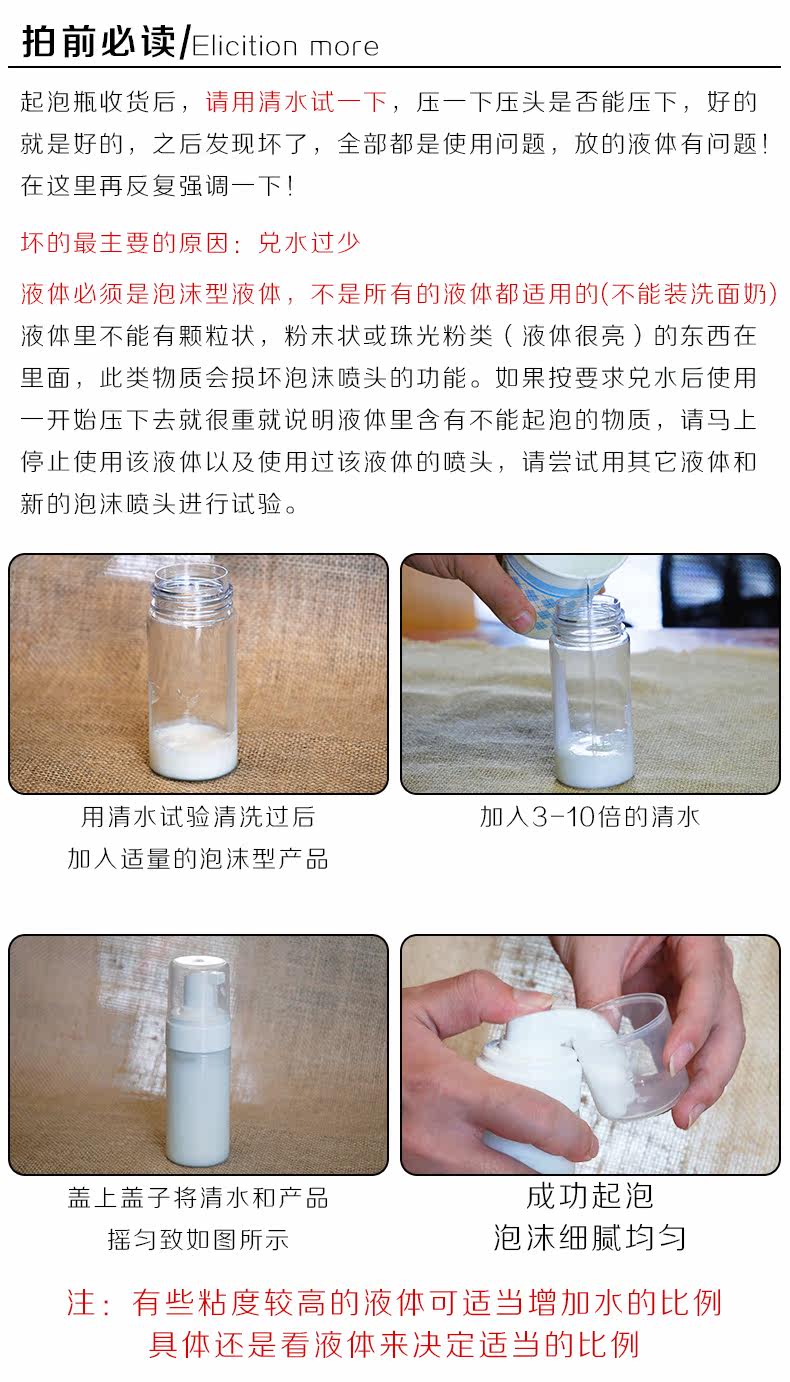 拍前必读/Elicition more

起泡瓶收货后，请用清水试一下，压一下压头是否能压下，好的就是好的，之后发现坏了，全部都是使用问题，放的液体有问题！在这里再反复强调一下！

坏的最主要的原因：兑水过少

液体必须是泡沫型液体，不是所有的液体都适用的(不能装洗面奶)液体里不能有颗粒状，粉末状或珠光粉类（液体很亮）的东西在里面，此类物质会损坏泡沫喷头的功能。如果按要求兑水后使用一开始压下去就很重就说明液体里含有不能起泡的物质，请马上停止使用该液体以及使用过该液体的喷头，请尝试用其它液体和新的泡沫喷头进行试验。

用清水试验清洗过后
加入适量的泡沫型产品

加入3-10倍的清水

盖上盖子将清水和产品
摇匀致如图所示

成功起泡
泡沫细腻均匀

注：有些粘度较高的液体可适当增加水的比例
具体还是看液体来决定适当的比例