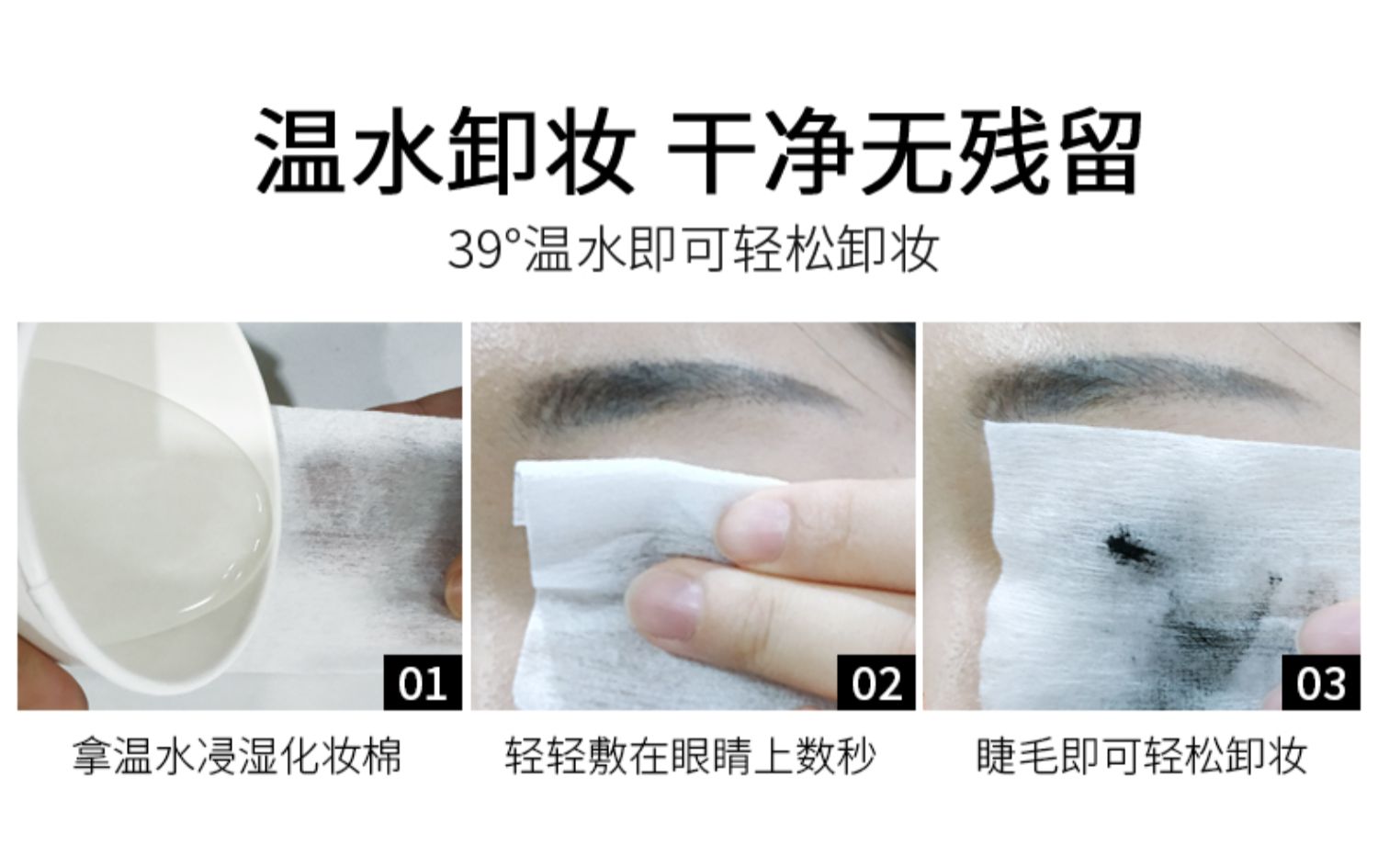 温水卸妆 干净无残留

39°温水即可轻松卸妆

01

拿温水浸湿化妆棉

02

轻轻敷在眼睛上数秒

03

睫毛即可轻松卸妆