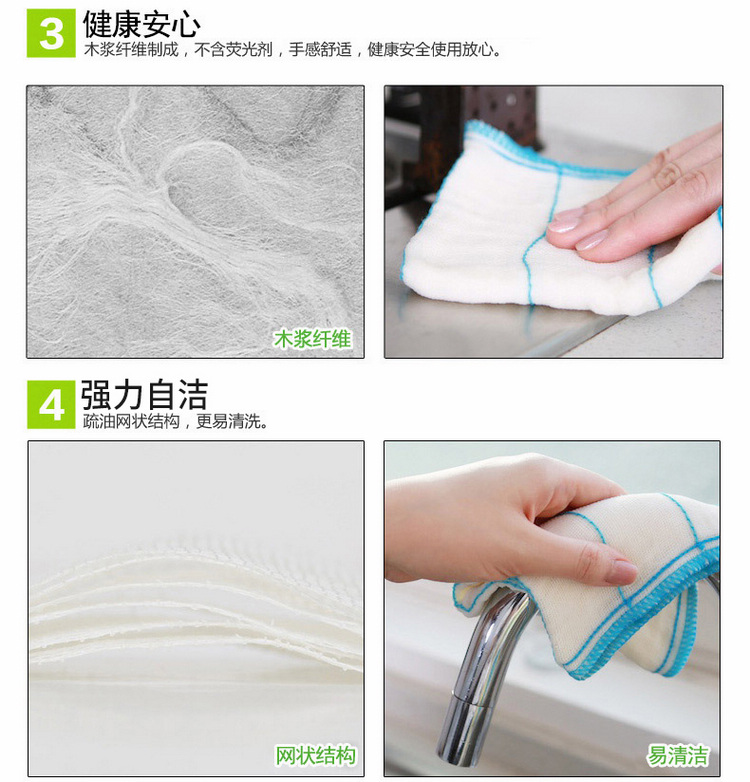 3 健康安心
木浆纤维制成，不含荧光剂，手感舒适，健康安全使用放心。

木浆纤维

4 强力自洁
疏油网状结构，更易清洗。

网状结构

易清洁