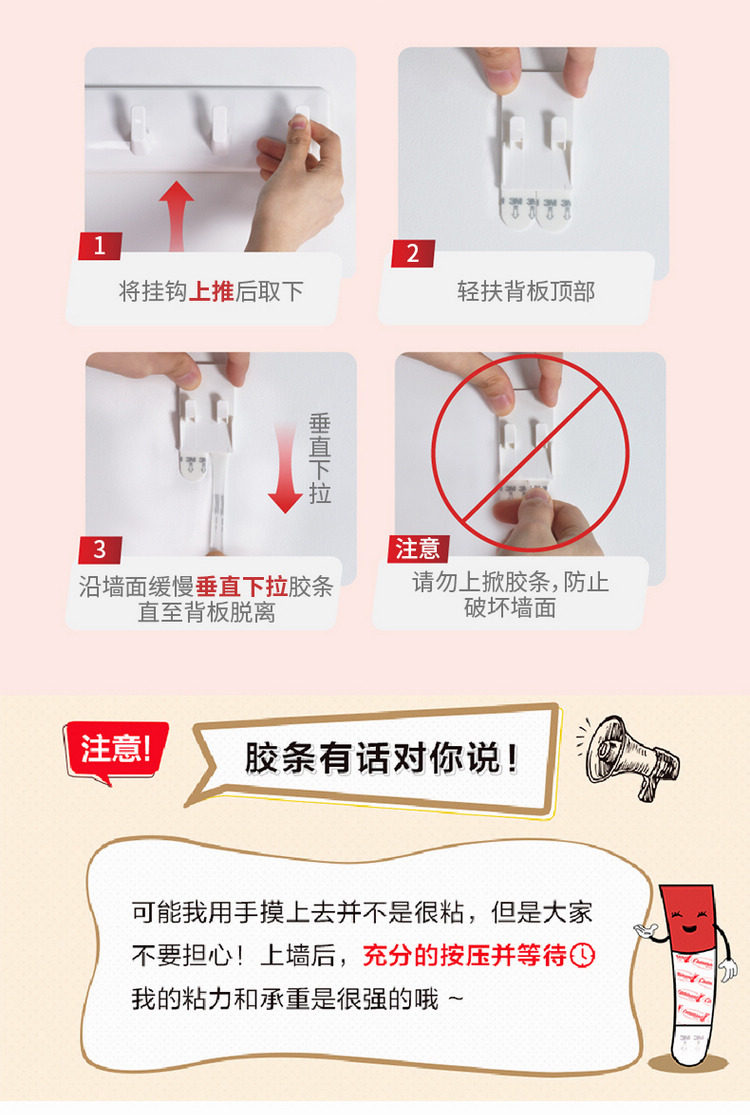 1

将挂钩上推后取下

2

轻扶背板顶部

垂直下拉

3

沿墙面缓慢垂直下拉胶条直至背板脱离

注意

请勿上掀胶条，防止破坏墙面

注意!

胶条有话对你说！

可能我用手摸上去并不是很粘，但是大家不要担心！上墙后，充分的按压并等待
我的粘力和承重是很强的哦 ~