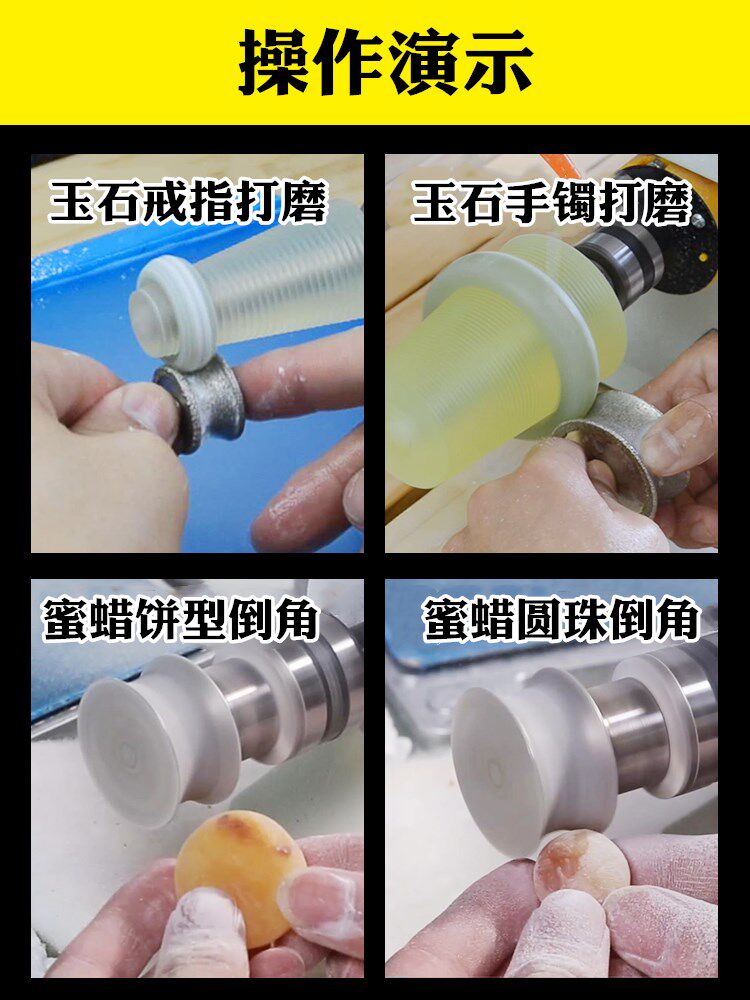 操作演示

玉石戒指打磨

玉石手镯打磨

蜜蜡饼型倒角

蜜蜡圆珠倒角