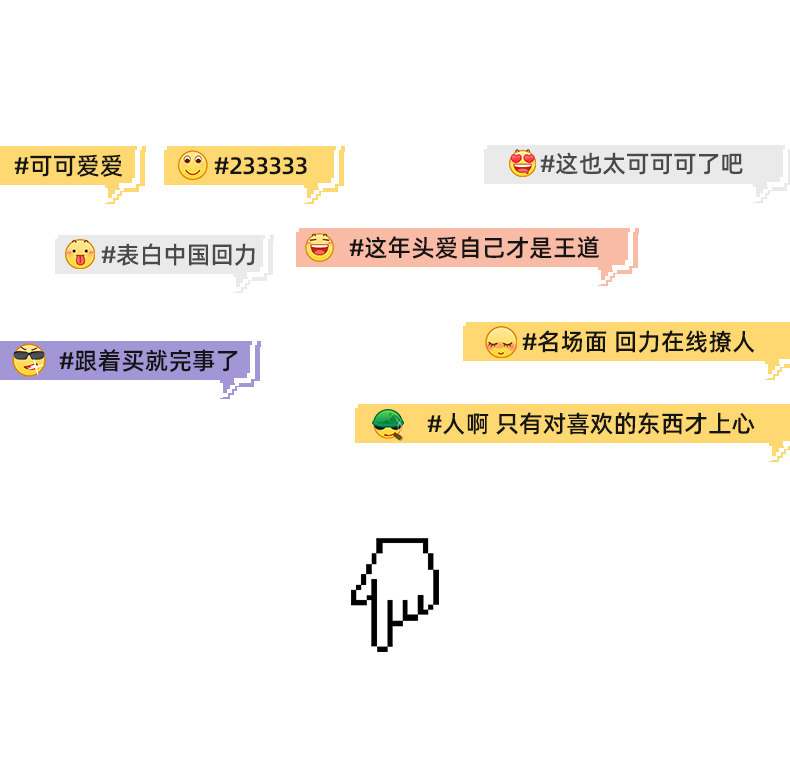 #可可爱爱

#233333

#这也太可可可了吧

#表白中国回力

#这年头爱自己才是王道

#跟着买就完事了

#名场面 回力在线撩人

#人啊 只有对喜欢的东西才上心