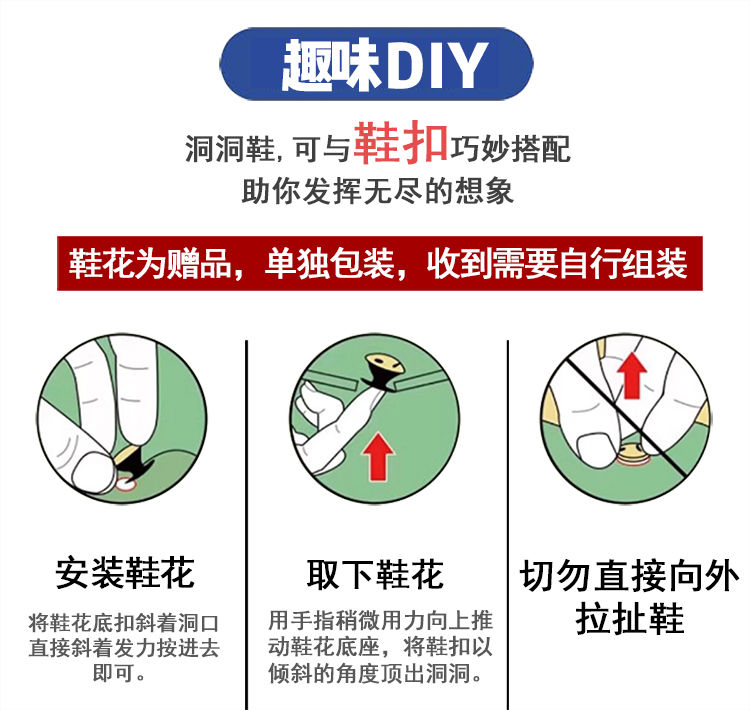 趣味DIY

洞洞鞋, 可与鞋扣巧妙搭配
助你发挥无尽的想象

鞋花为赠品，单独包装，收到需要自行组装

安装鞋花

将鞋花底扣斜着洞口直接斜着发力按进去即可。

取下鞋花

用手指稍微用力向上推动鞋花底座，将鞋扣以倾斜的角度顶出洞洞。

切勿直接向外拉扯鞋