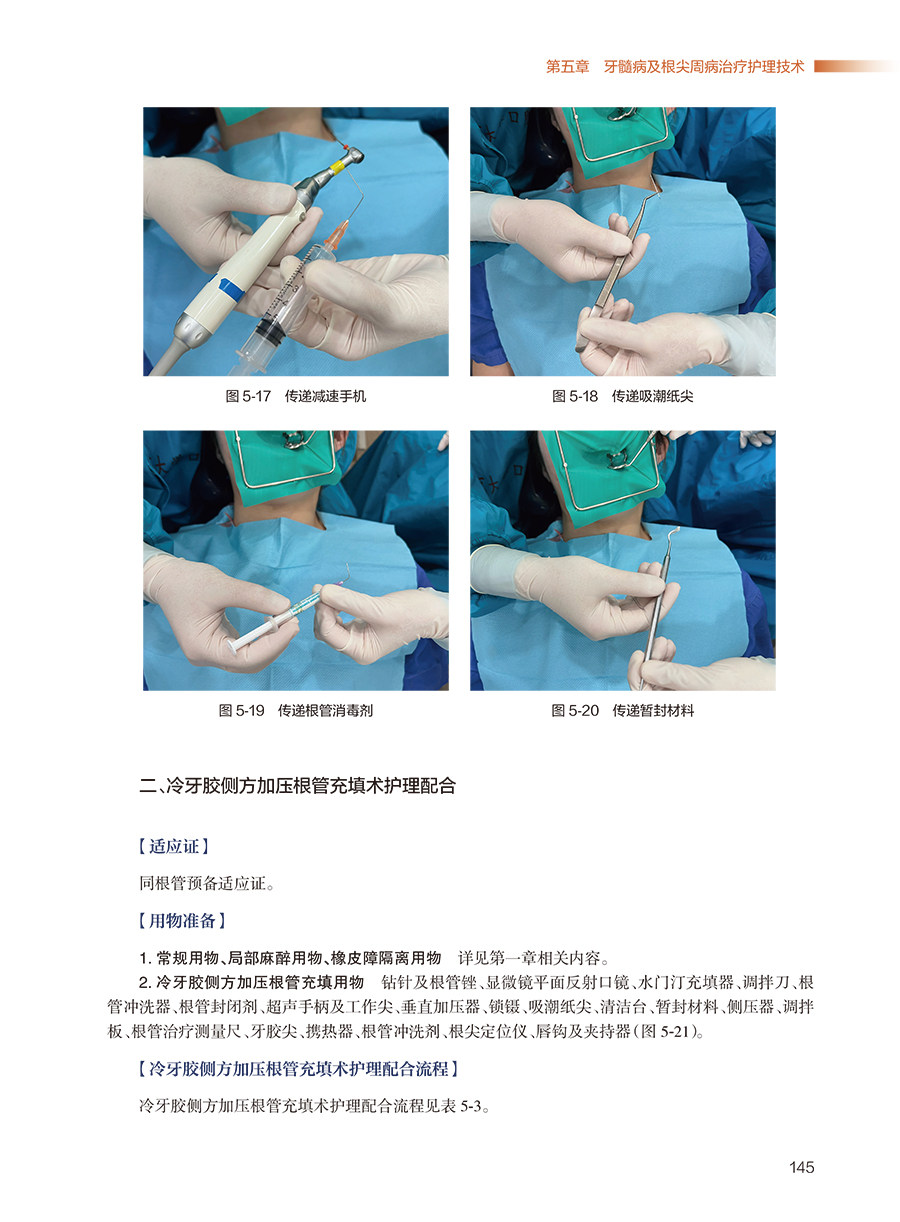 第五章　牙髓病及根尖周病治疗护理技术

图 5-17　传递减速手机

图 5-18　传递吸潮纸尖

图 5-19　传递根管消毒剂

图 5-20　传递暂封材料

二、冷牙胶侧方加压根管充填术护理配合

【适应证】

同根管预备适应证。

【用物准备】

1. 常规用物、局部麻醉用物、橡皮障隔离用物　详见第一章相关内容。

2. 冷牙胶侧方加压根管充填用物　钻针及根管锉、显微镜平面反射口镜、水门汀充填器、调拌刀、根管冲洗器、根管封闭剂、超声手柄及工作尖、垂直加压器、锁镊、吸潮纸尖、清洁台、暂封材料、侧压器、调拌板、根管治疗测量尺、牙胶尖、携热器、根管冲洗剂、根尖定位仪、唇钩及夹持器（图 5-21）。

【冷牙胶侧方加压根管充填术护理配合流程】

冷牙胶侧方加压根管充填术护理配合流程见表 5-3。

145