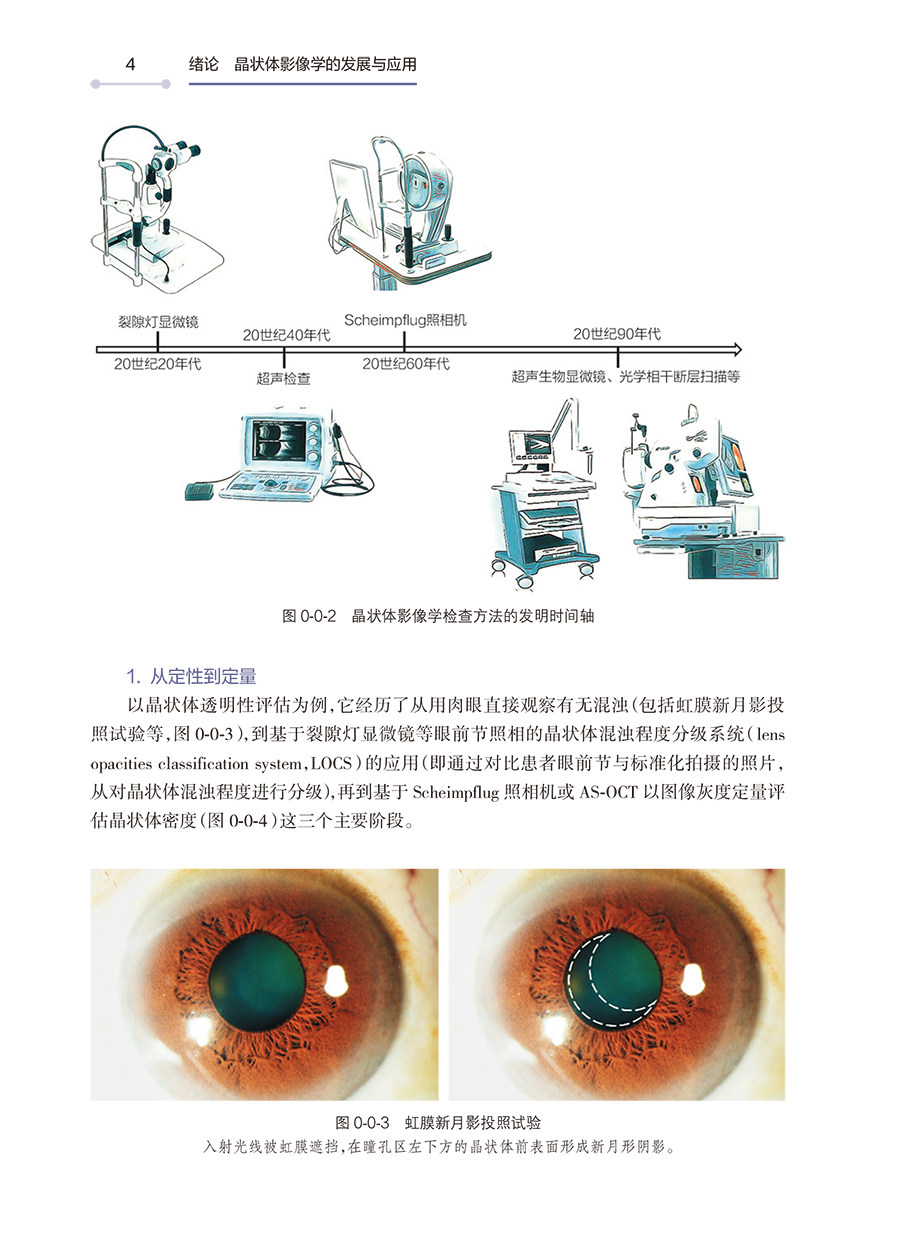 4 绪论 晶状体影像学的发展与应用

裂隙灯显微镜
20世纪20年代
20世纪40年代
超声检查
Scheimpflug照相机
20世纪60年代
20世纪90年代
超声生物显微镜、光学相干断层扫描等

图 0-0-2 晶状体影像学检查方法的发明时间轴

1. 从定性到定量

以晶状体透明性评估为例，它经历了从用肉眼直接观察有无混浊（包括虹膜新月影投照试验等，图 0-0-3），到基于裂隙灯显微镜等眼前节照相的晶状体混浊程度分级系统（lens opacities classification system，LOCS）的应用（即通过对比患者眼前节与标准化拍摄的照片，从对晶状体混浊程度进行分级），再到基于 Scheimpflug 照相机或 AS-OCT 以图像灰度定量评估晶状体密度（图 0-0-4）这三个主要阶段。

图 0-0-3 虹膜新月影投照试验
入射光线被虹膜遮挡，在瞳孔区左下方的晶状体前表面形成新月形阴影。