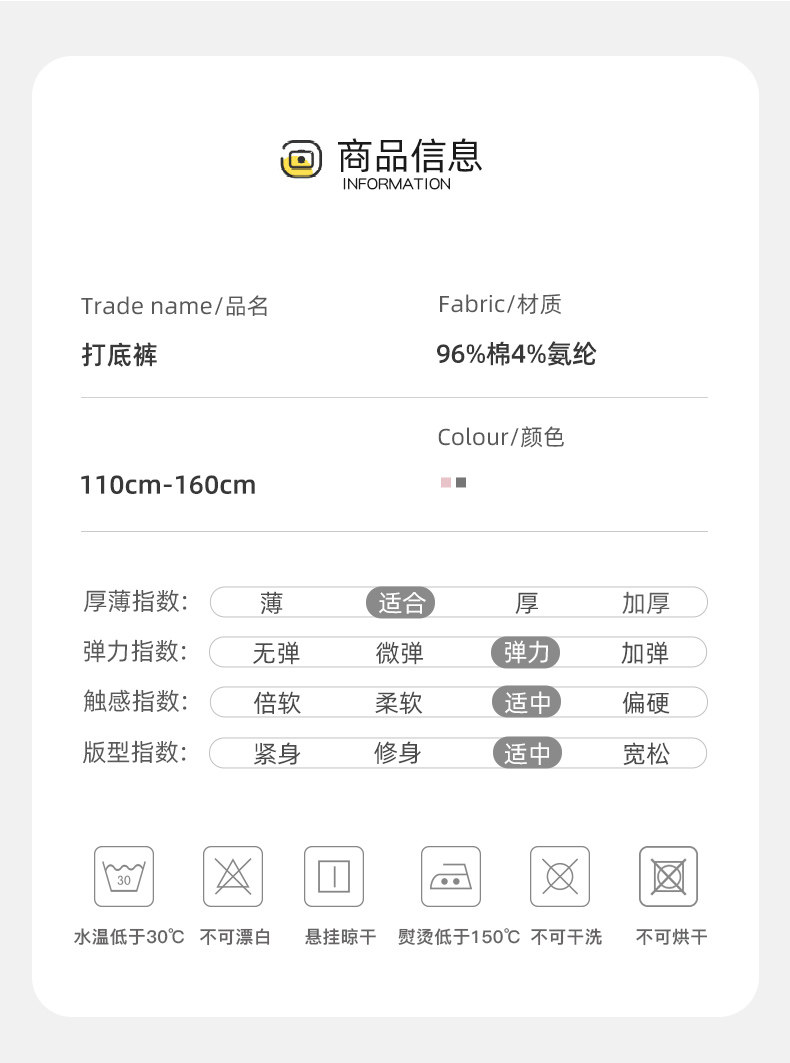 商品信息
INFORMATION

Trade name/品名
打底裤

Fabric/材质
96%棉4%氨纶

110cm-160cm

Colour/颜色

厚薄指数: 薄 适合 厚 加厚
弹力指数: 无弹 微弹 弹力 加弹
触感指数: 倍软 柔软 适中 偏硬
版型指数: 紧身 修身 适中 宽松

30
水温低于30℃ 不可漂白 悬挂晾干 熨烫低于150℃ 不可干洗 不可烘干