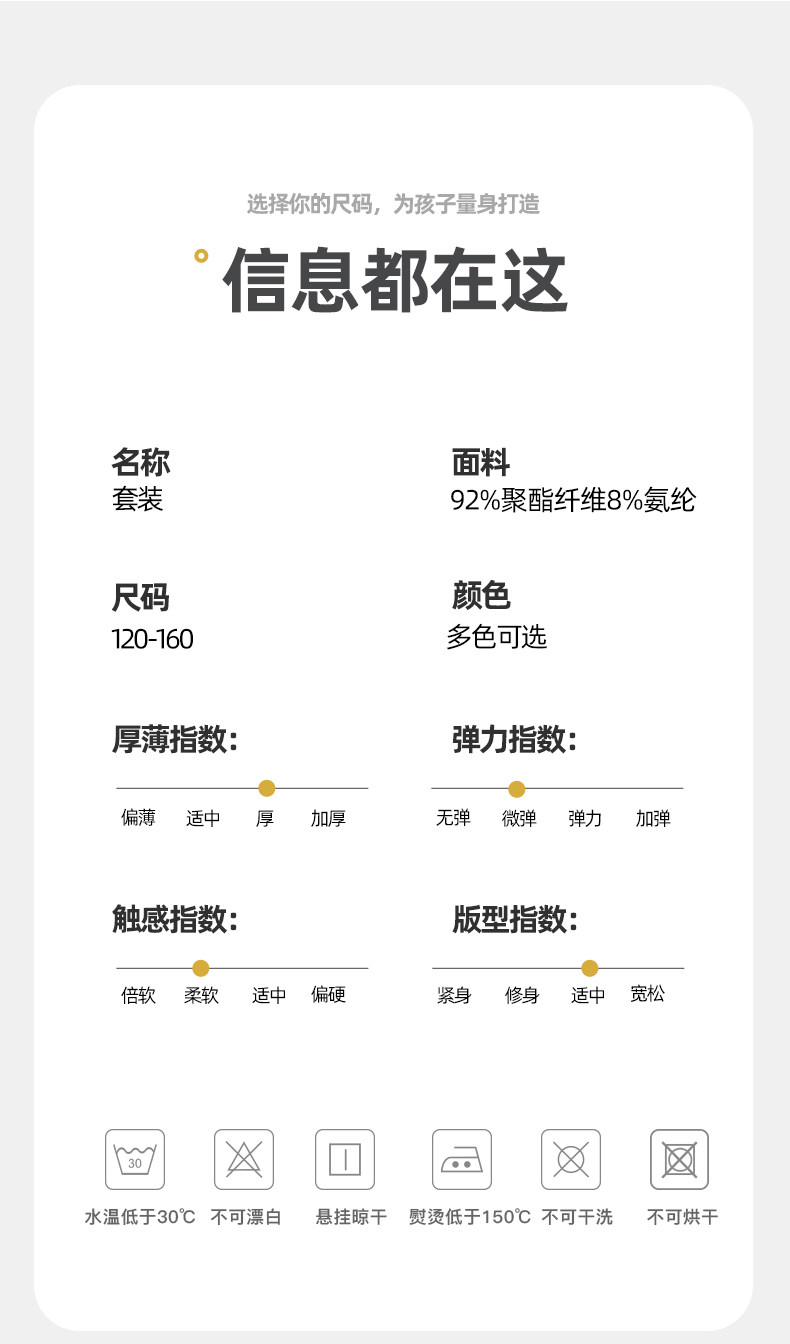 选择你的尺码，为孩子量身打造

信息都在这

名称
套装

面料
92%聚酯纤维8%氨纶

尺码
120-160

颜色
多色可选

厚薄指数:
偏薄 适中 厚 加厚

弹力指数:
无弹 微弹 弹力 加弹

触感指数:
倍软 柔软 适中 偏硬

版型指数:
紧身 修身 适中 宽松

30

水温低于30℃ 不可漂白 悬挂晾干 熨烫低于150℃ 不可干洗 不可烘干