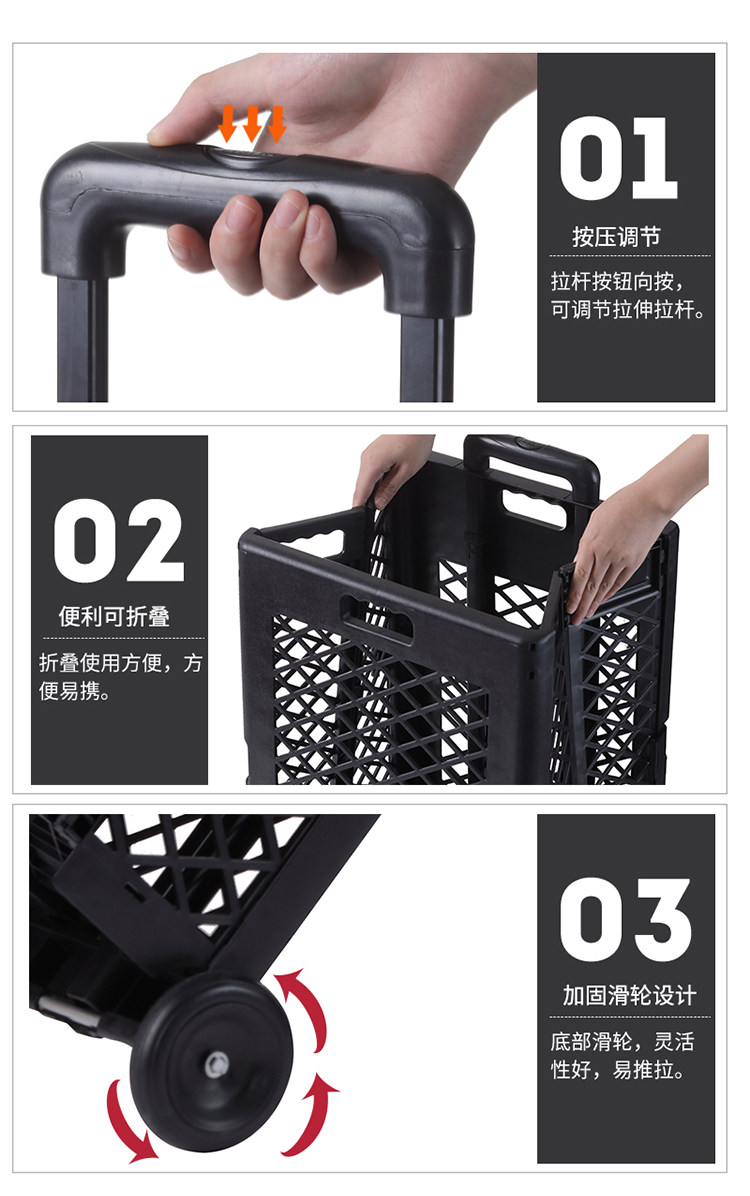 01
按压调节
拉杆按钮向按，可调节拉伸拉杆。

02
便利可折叠
折叠使用方便，方便易携。

03
加固滑轮设计
底部滑轮，灵活性好，易推拉。