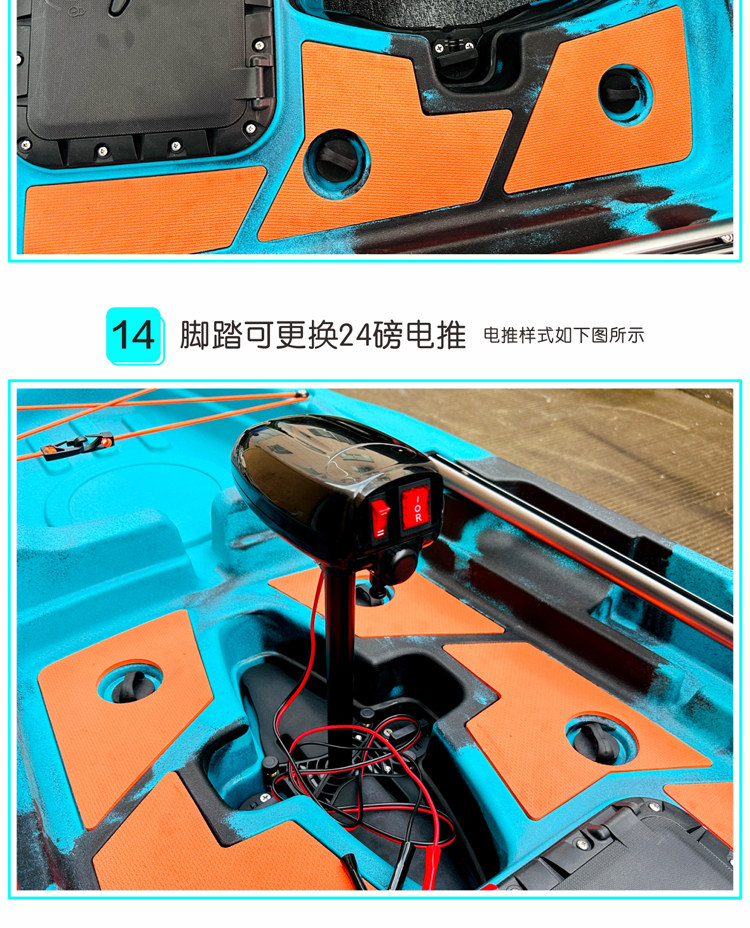 14 脚踏可更换24磅电推 电推样式如下图所示

I
O
R