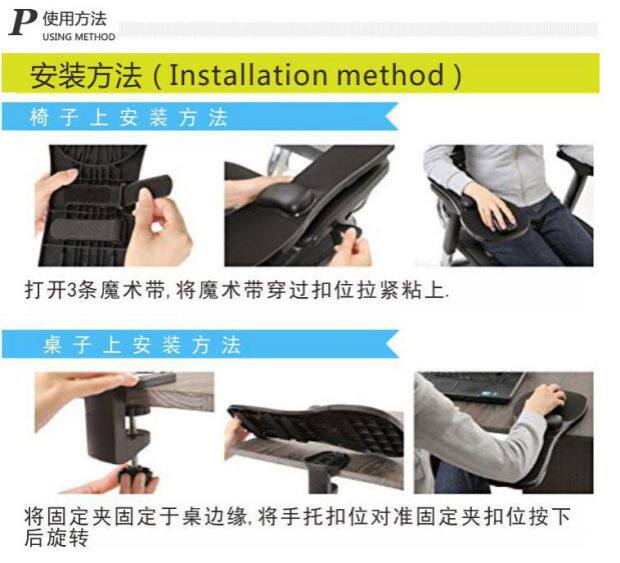 P 使用方法
USING METHOD

安装方法（Installation method）

椅子上安装方法

打开3条魔术带, 将魔术带穿过扣位拉紧粘上.

桌子上安装方法

将固定夹固定于桌边缘, 将手托扣位对准固定夹扣位按下后旋转